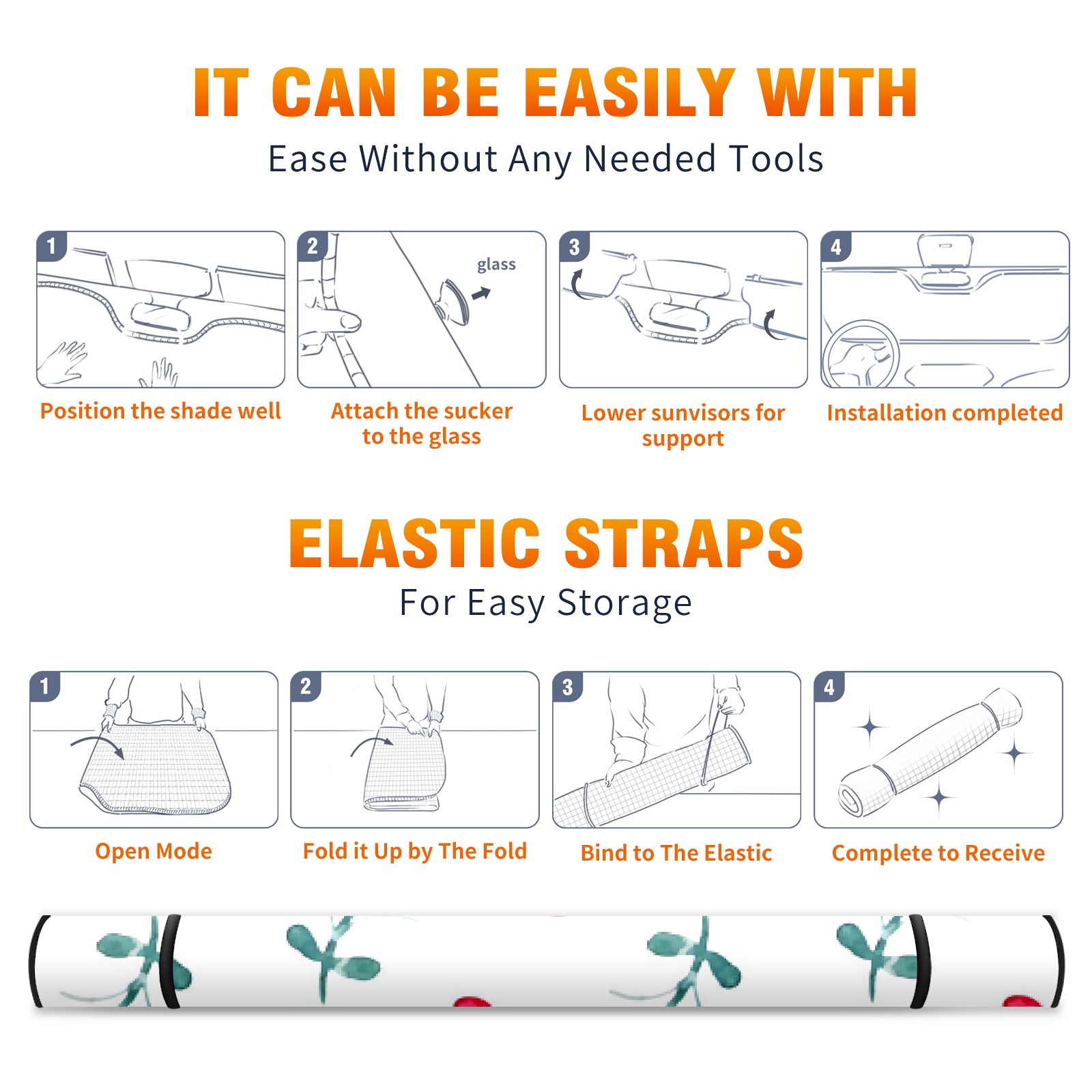 IT CAN BE EASILY WITH

Ease Without Any Needed Tools

1

Position the shade well

2

glass

Attach the sucker to the glass

3

Lower sunvisors for support

4

Installation completed

ELASTIC STRAPS

For Easy Storage

1

Open Mode

2

Fold it Up by The Fold

3

Bind to The Elastic

4

Complete to Receive