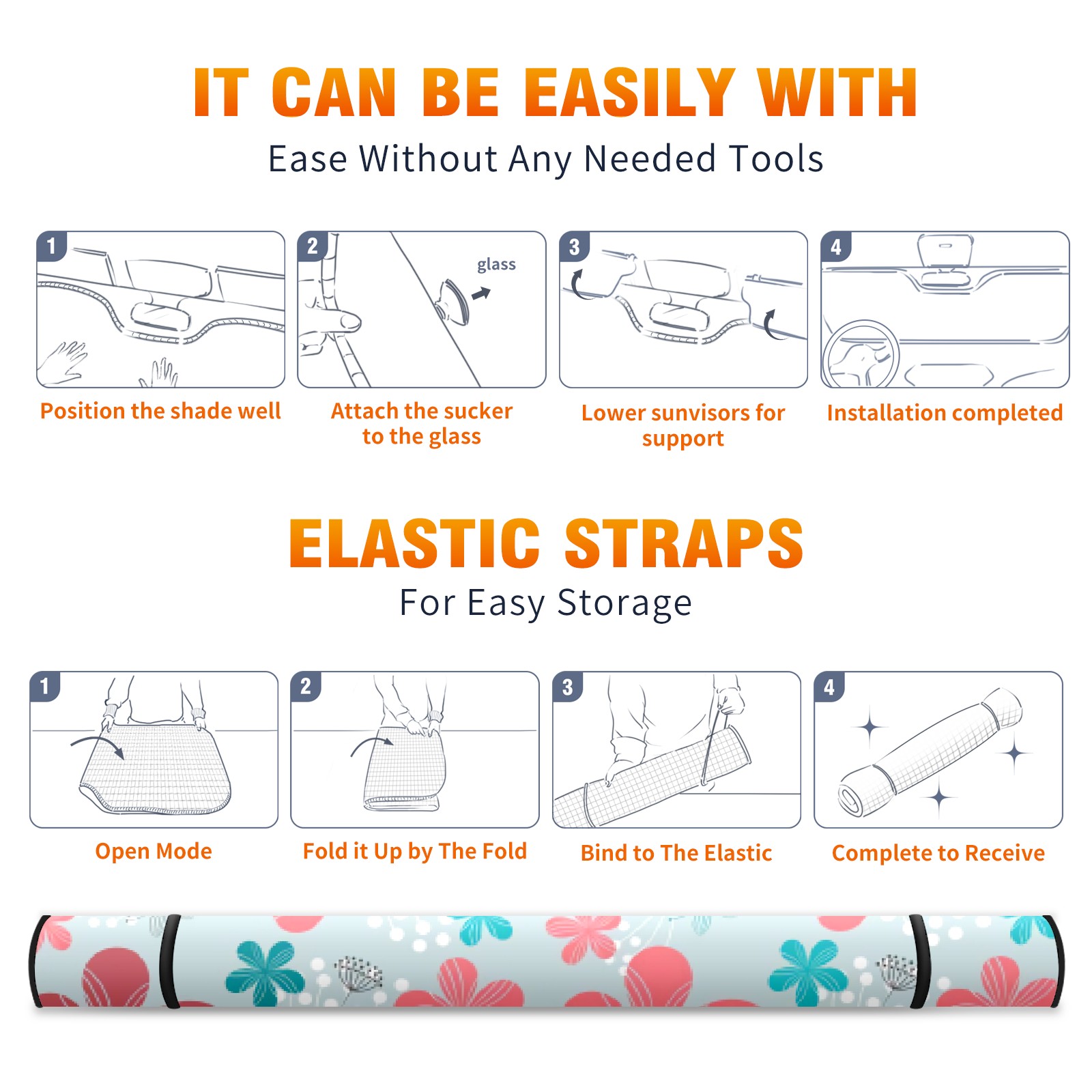 IT CAN BE EASILY WITH

Ease Without Any Needed Tools

1

Position the shade well

2

glass

Attach the sucker to the glass

3

Lower sunvisors for support

4

Installation completed

ELASTIC STRAPS

For Easy Storage

1

Open Mode

2

Fold it Up by The Fold

3

Bind to The Elastic

4

Complete to Receive