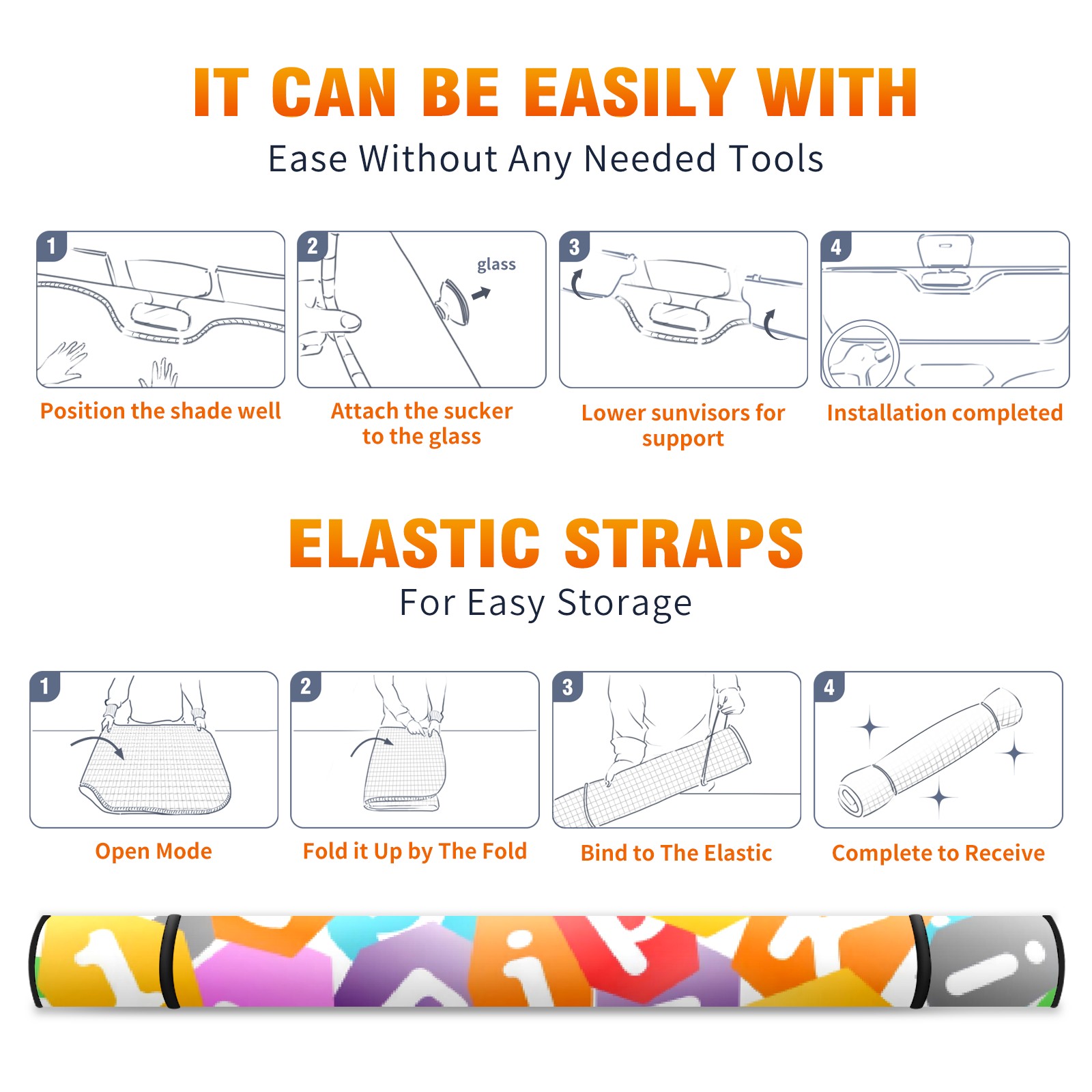 IT CAN BE EASILY WITH

Ease Without Any Needed Tools

1

Position the shade well

2

glass

Attach the sucker to the glass

3

Lower sunvisors for support

4

Installation completed

ELASTIC STRAPS

For Easy Storage

1

Open Mode

2

Fold it Up by The Fold

3

Bind to The Elastic

4

Complete to Receive