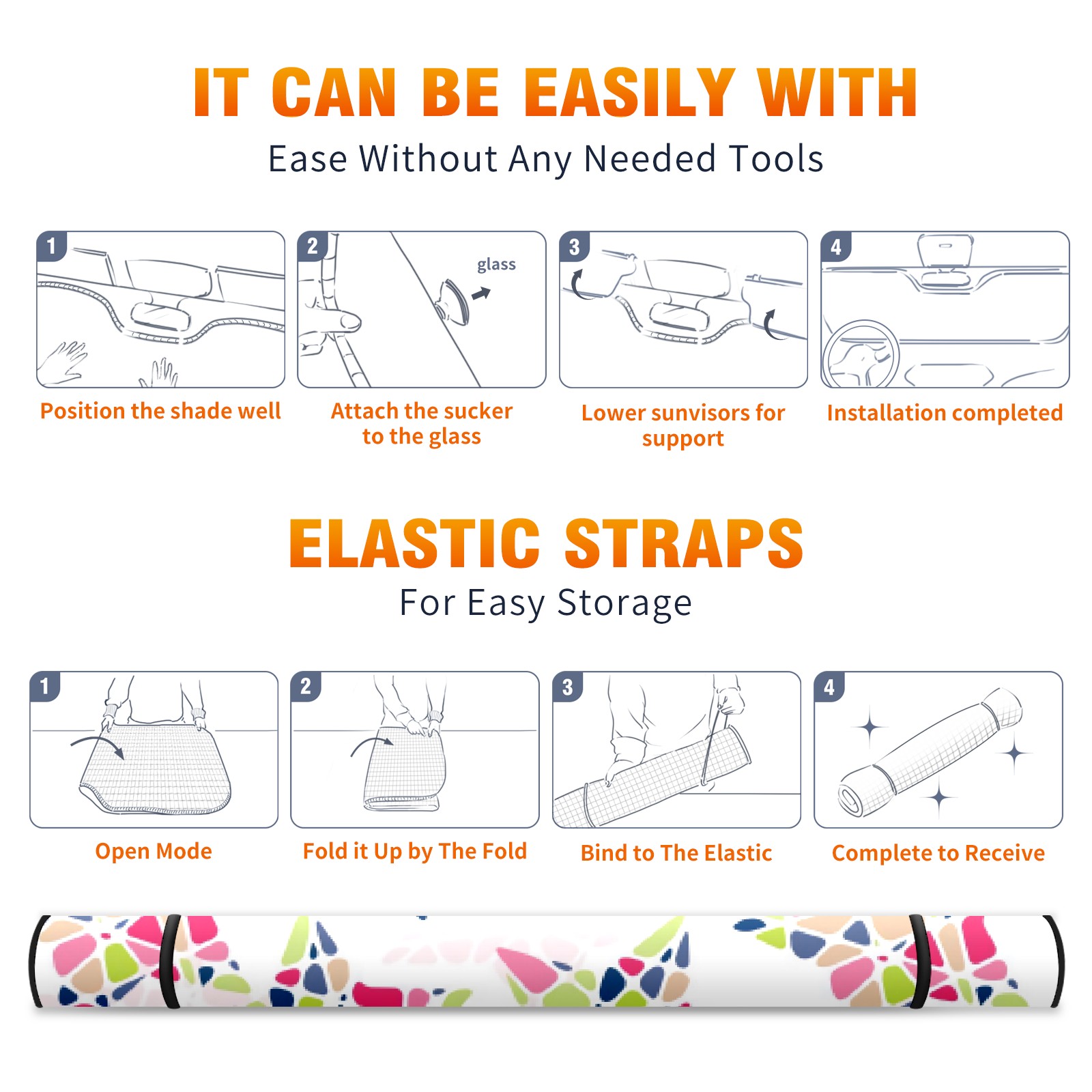 IT CAN BE EASILY WITH
Ease Without Any Needed Tools

1
Position the shade well

2
glass
Attach the sucker to the glass

3
Lower sunvisors for support

4
Installation completed

ELASTIC STRAPS
For Easy Storage

1
Open Mode

2
Fold it Up by The Fold

3
Bind to The Elastic

4
Complete to Receive