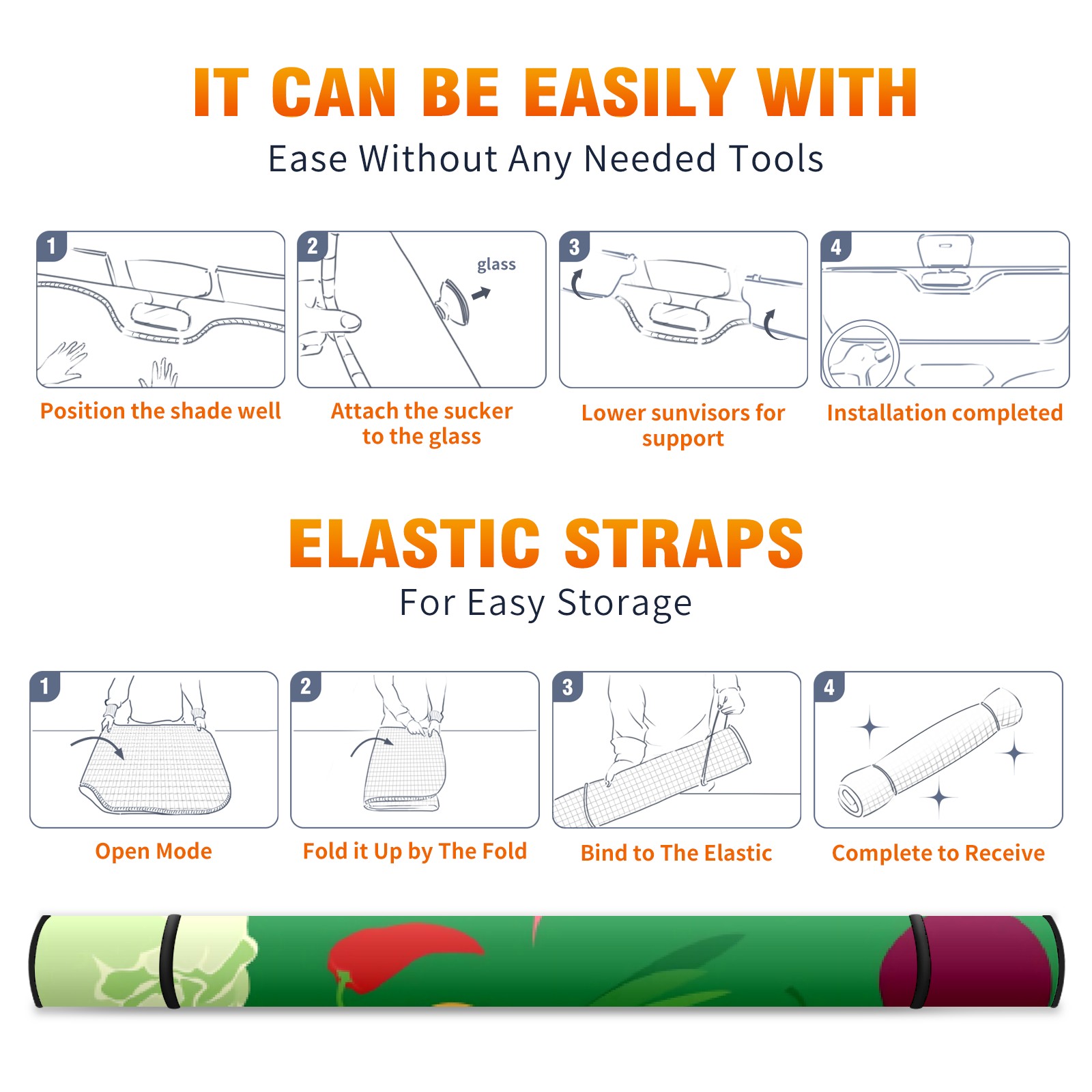 IT CAN BE EASILY WITH

Ease Without Any Needed Tools

1

Position the shade well

2

glass

Attach the sucker to the glass

3

Lower sunvisors for support

4

Installation completed

ELASTIC STRAPS

For Easy Storage

1

Open Mode

2

Fold it Up by The Fold

3

Bind to The Elastic

4

Complete to Receive