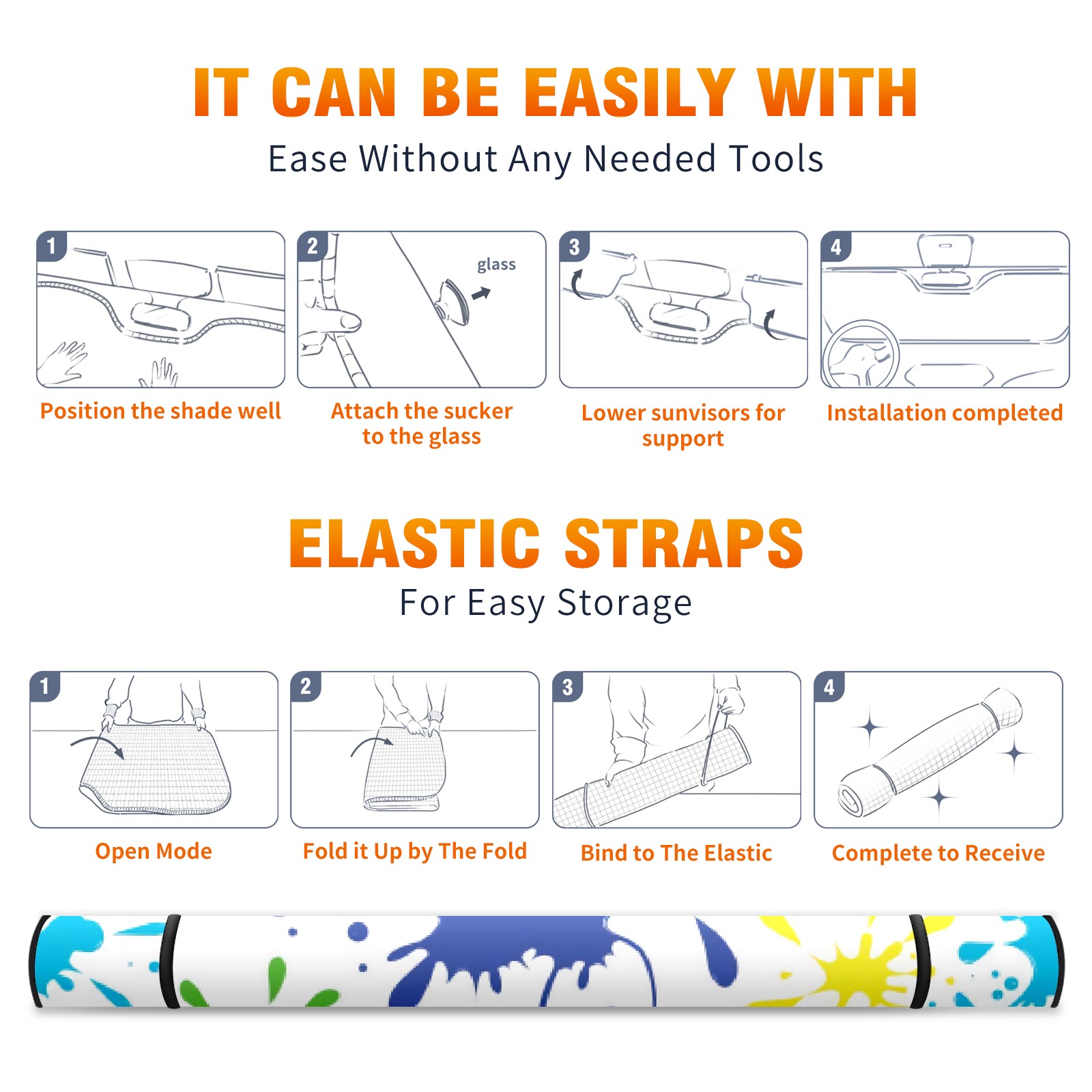 IT CAN BE EASILY WITH

Ease Without Any Needed Tools

1

Position the shade well

2

glass

Attach the sucker to the glass

3

Lower sunvisors for support

4

Installation completed

ELASTIC STRAPS

For Easy Storage

1

Open Mode

2

Fold it Up by The Fold

3

Bind to The Elastic

4

Complete to Receive