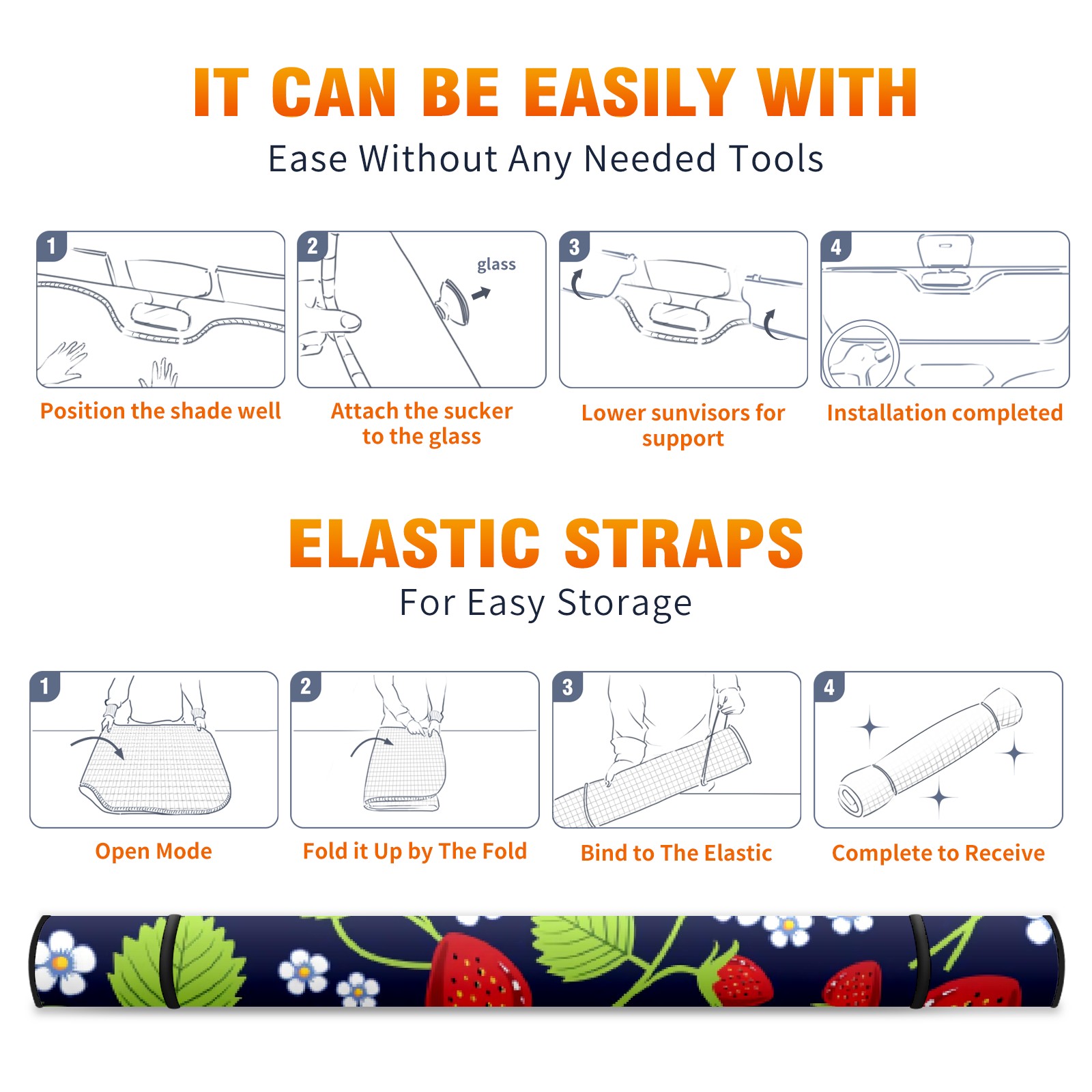 IT CAN BE EASILY WITH
Ease Without Any Needed Tools

1
Position the shade well

2
glass
Attach the sucker to the glass

3
Lower sunvisors for support

4
Installation completed

ELASTIC STRAPS
For Easy Storage

1
Open Mode

2
Fold it Up by The Fold

3
Bind to The Elastic

4
Complete to Receive