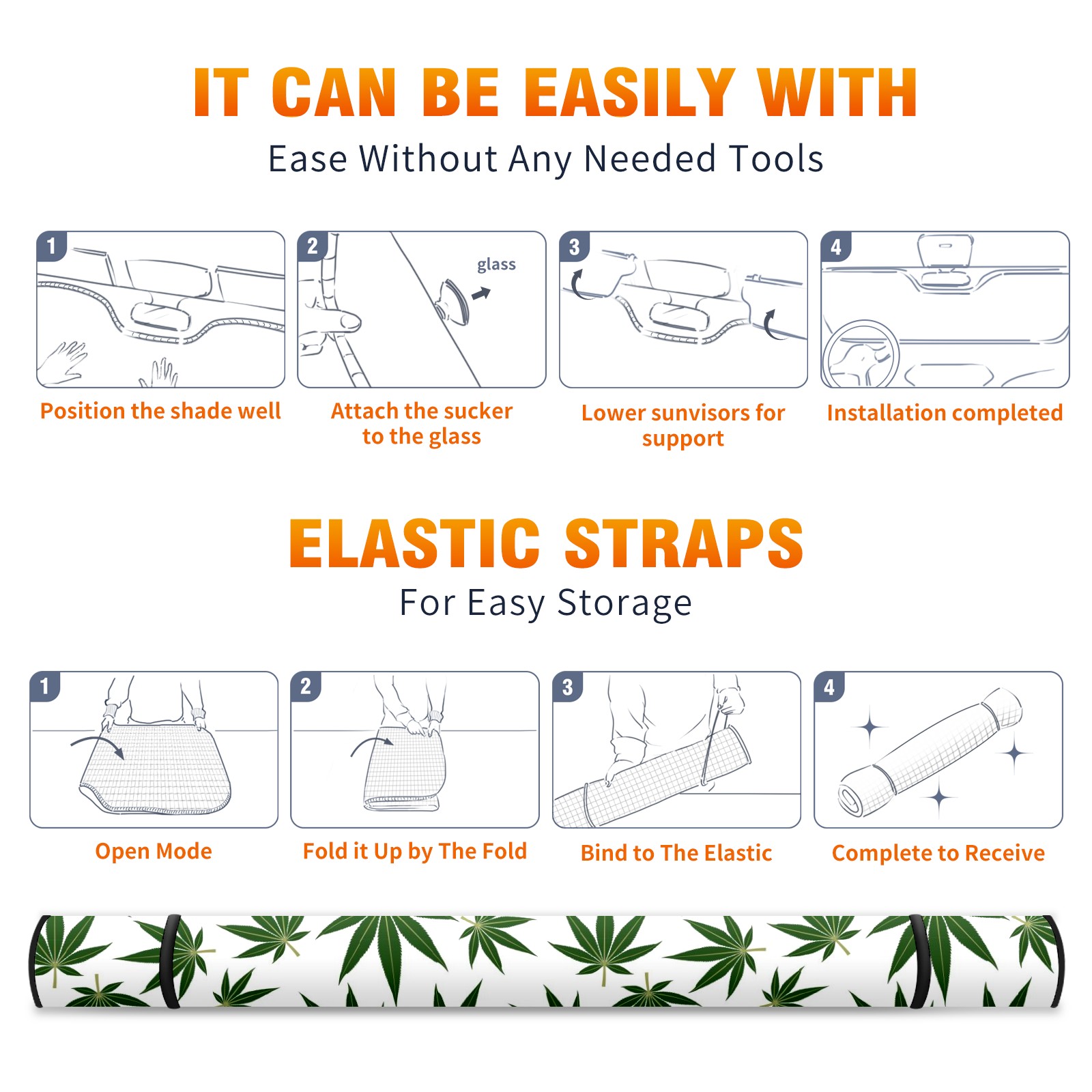 IT CAN BE EASILY WITH

Ease Without Any Needed Tools

1

Position the shade well

2

glass

Attach the sucker to the glass

3

Lower sunvisors for support

4

Installation completed

ELASTIC STRAPS

For Easy Storage

1

Open Mode

2

Fold it Up by The Fold

3

Bind to The Elastic

4

Complete to Receive