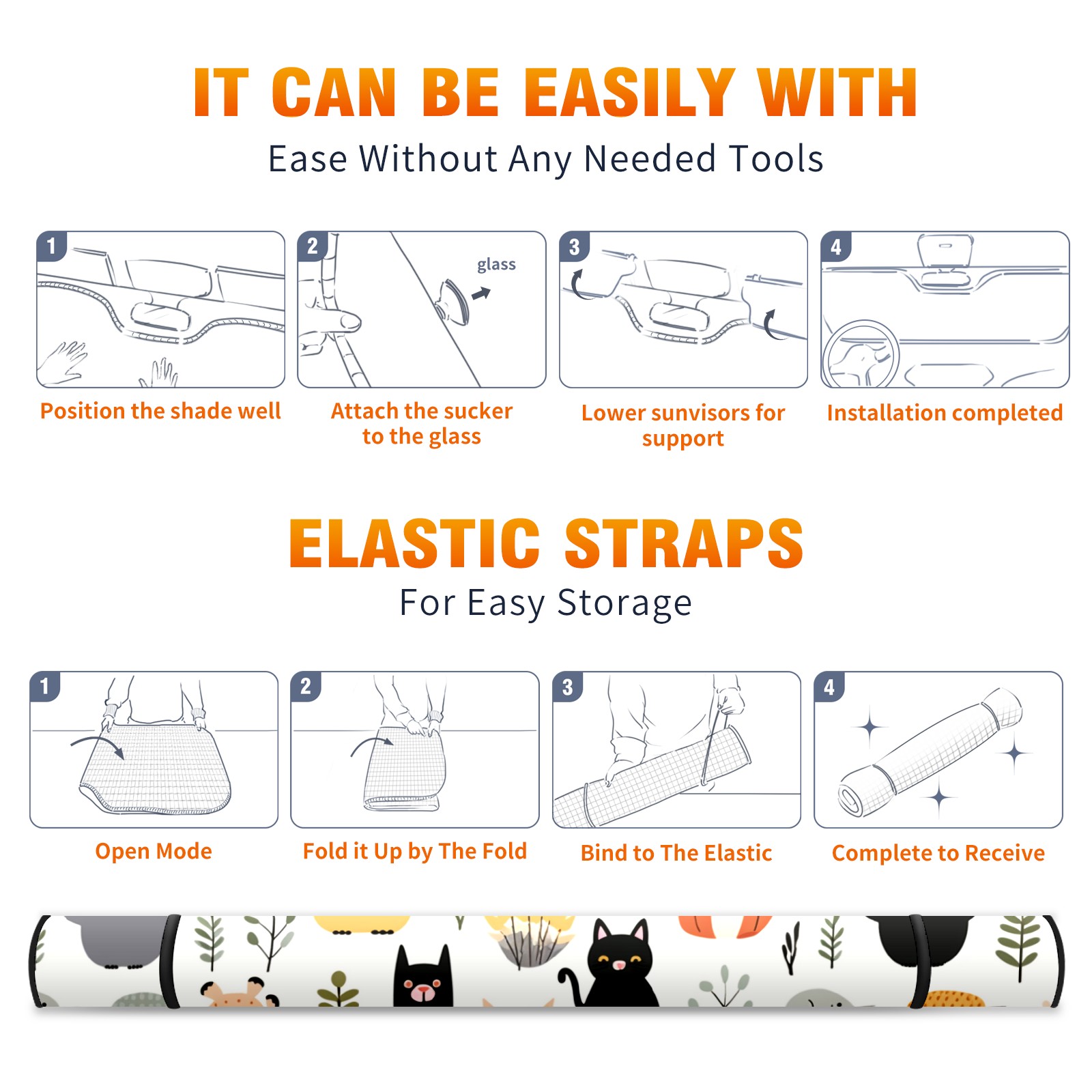 IT CAN BE EASILY WITH

Ease Without Any Needed Tools

1

Position the shade well

2

glass

Attach the sucker to the glass

3

Lower sunvisors for support

4

Installation completed

ELASTIC STRAPS

For Easy Storage

1

Open Mode

2

Fold it Up by The Fold

3

Bind to The Elastic

4

Complete to Receive