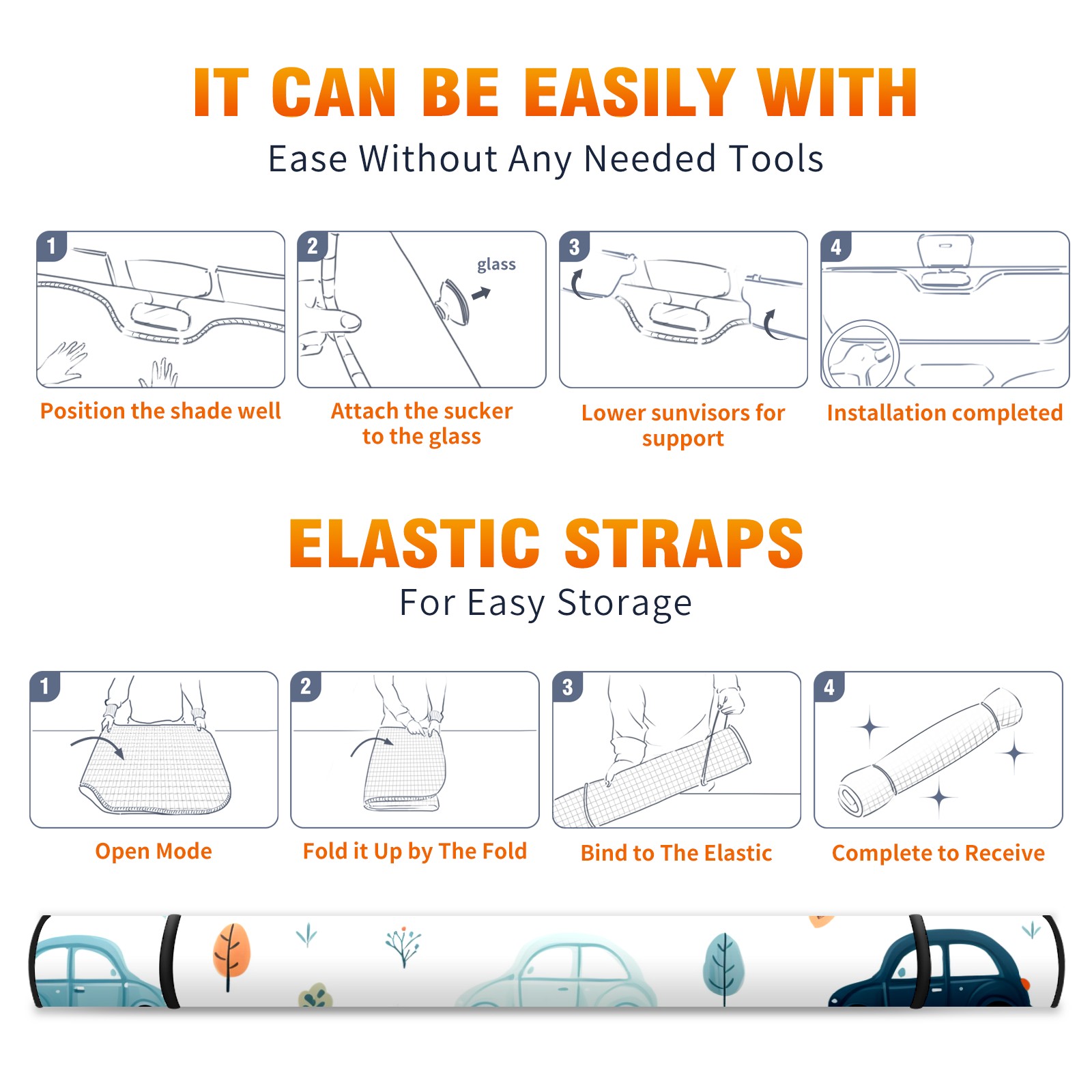 IT CAN BE EASILY WITH

Ease Without Any Needed Tools

1

Position the shade well

2

glass

Attach the sucker to the glass

3

Lower sunvisors for support

4

Installation completed

ELASTIC STRAPS

For Easy Storage

1

Open Mode

2

Fold it Up by The Fold

3

Bind to The Elastic

4

Complete to Receive