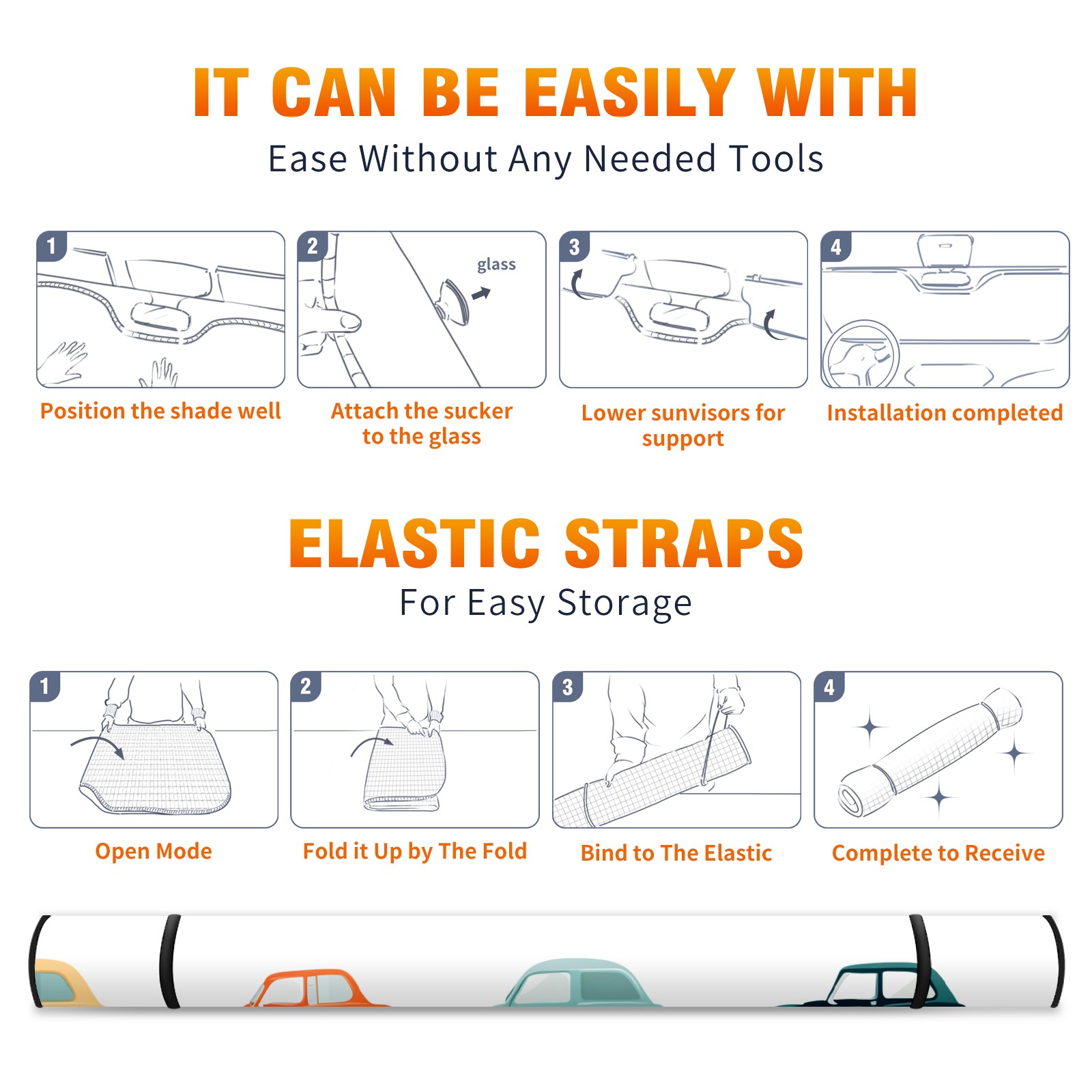 IT CAN BE EASILY WITH
Ease Without Any Needed Tools

1
Position the shade well

2
glass
Attach the sucker to the glass

3
Lower sunvisors for support

4
Installation completed

ELASTIC STRAPS
For Easy Storage

1
Open Mode

2
Fold it Up by The Fold

3
Bind to The Elastic

4
Complete to Receive