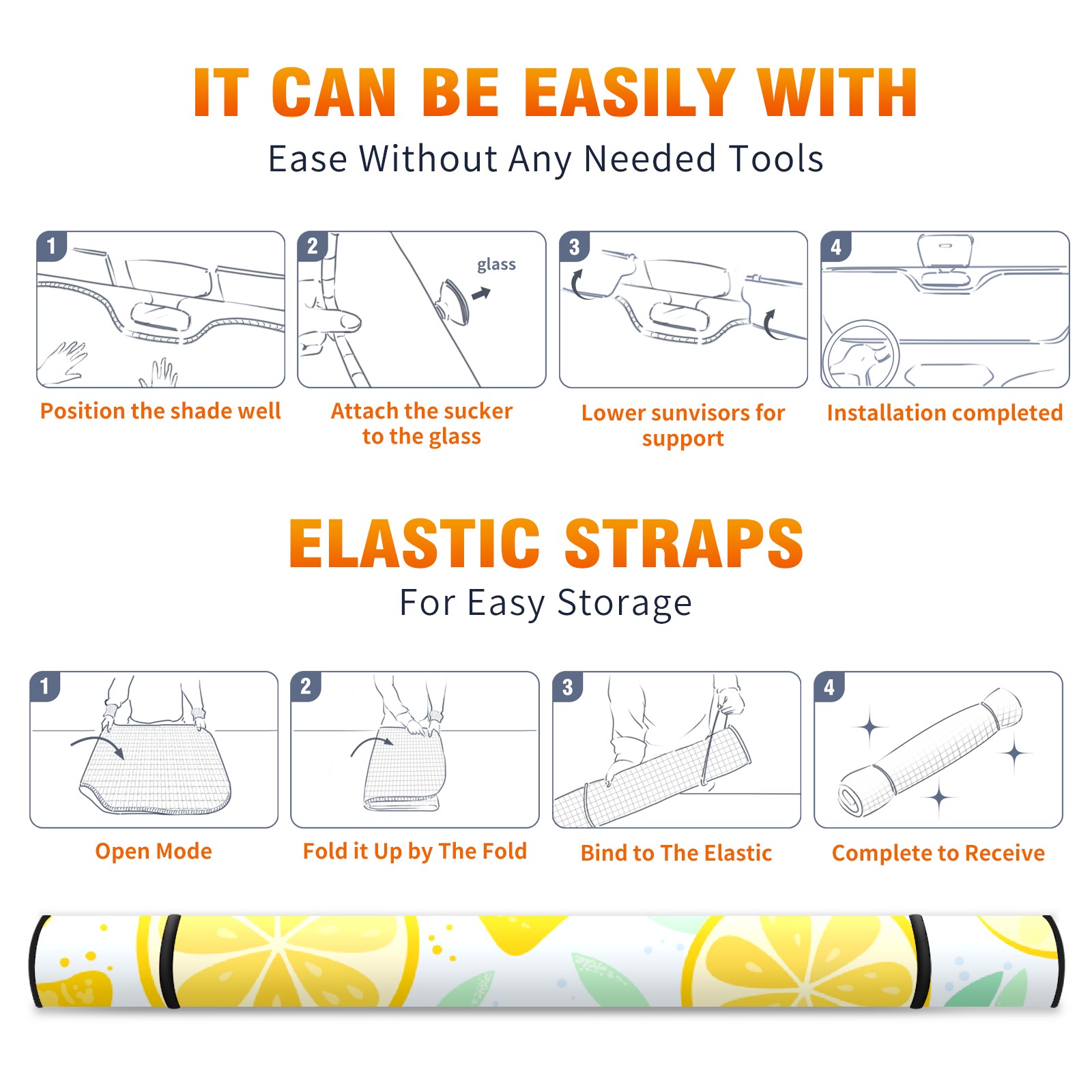 IT CAN BE EASILY WITH

Ease Without Any Needed Tools

1

Position the shade well

2

glass

Attach the sucker to the glass

3

Lower sunvisors for support

4

Installation completed

ELASTIC STRAPS

For Easy Storage

1

Open Mode

2

Fold it Up by The Fold

3

Bind to The Elastic

4

Complete to Receive