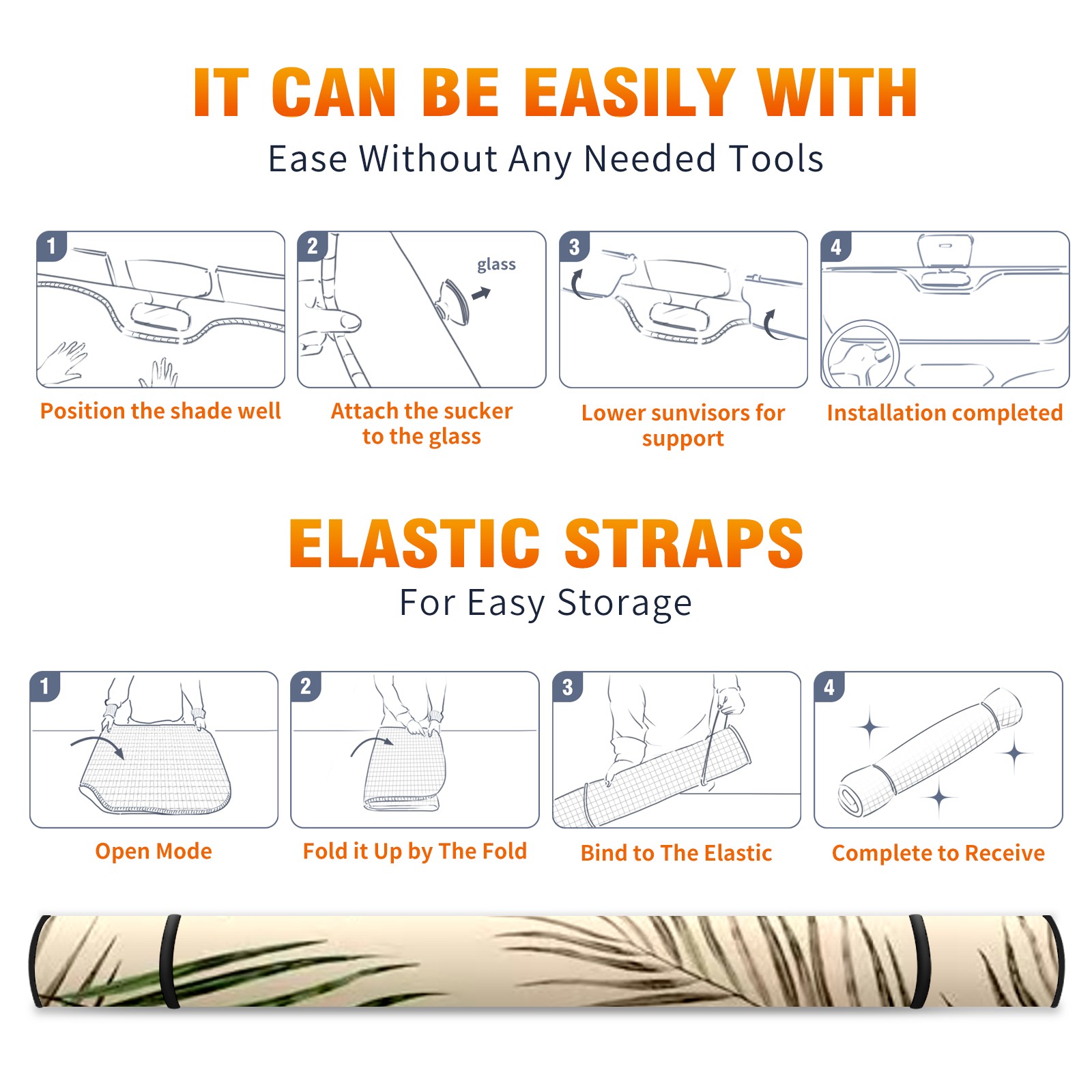 IT CAN BE EASILY WITH
Ease Without Any Needed Tools

1
Position the shade well

2
glass
Attach the sucker to the glass

3
Lower sunvisors for support

4
Installation completed

ELASTIC STRAPS
For Easy Storage

1
Open Mode

2
Fold it Up by The Fold

3
Bind to The Elastic

4
Complete to Receive