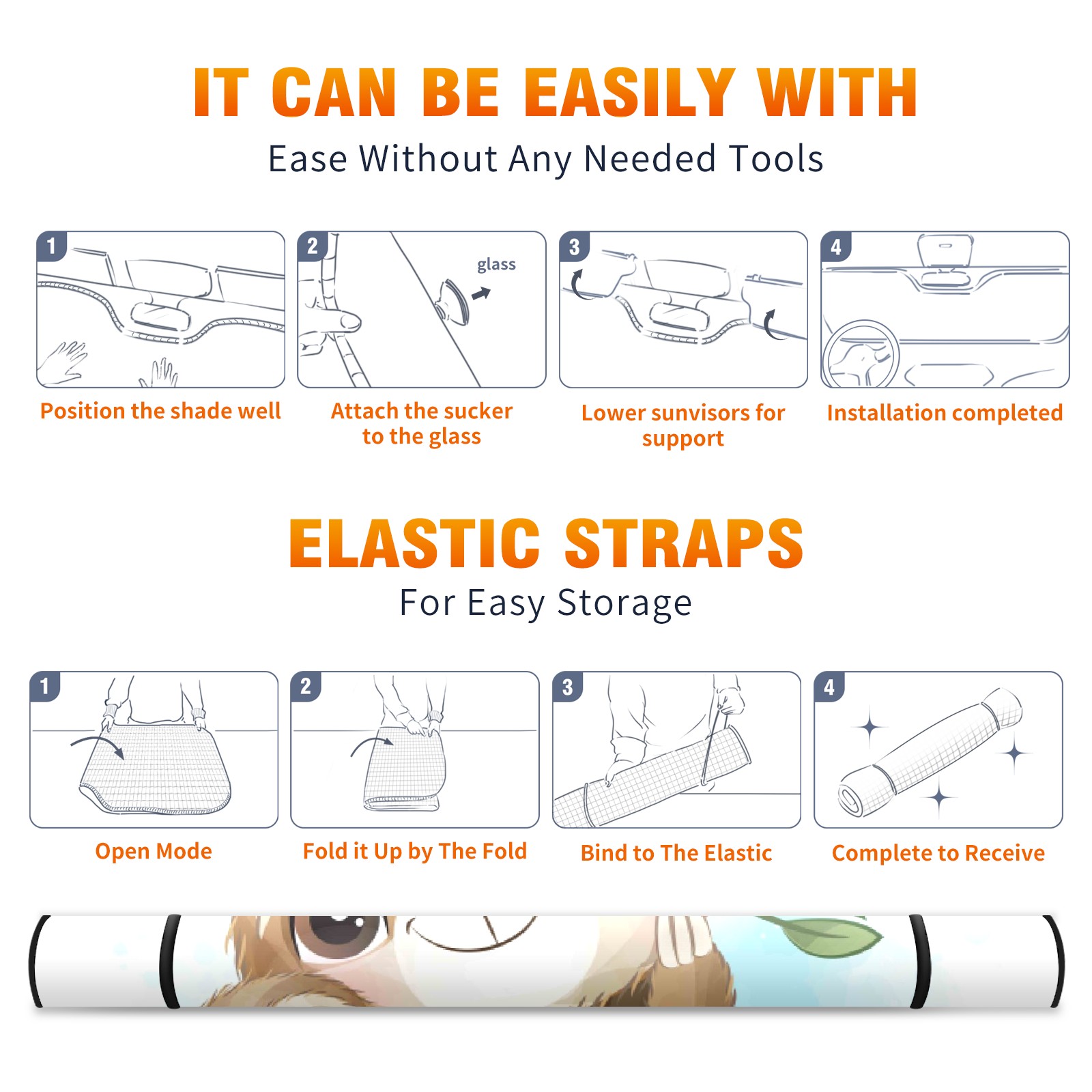 IT CAN BE EASILY WITH
Ease Without Any Needed Tools

1
Position the shade well

2
glass
Attach the sucker to the glass

3
Lower sunvisors for support

4
Installation completed

ELASTIC STRAPS
For Easy Storage

1
Open Mode

2
Fold it Up by The Fold

3
Bind to The Elastic

4
Complete to Receive