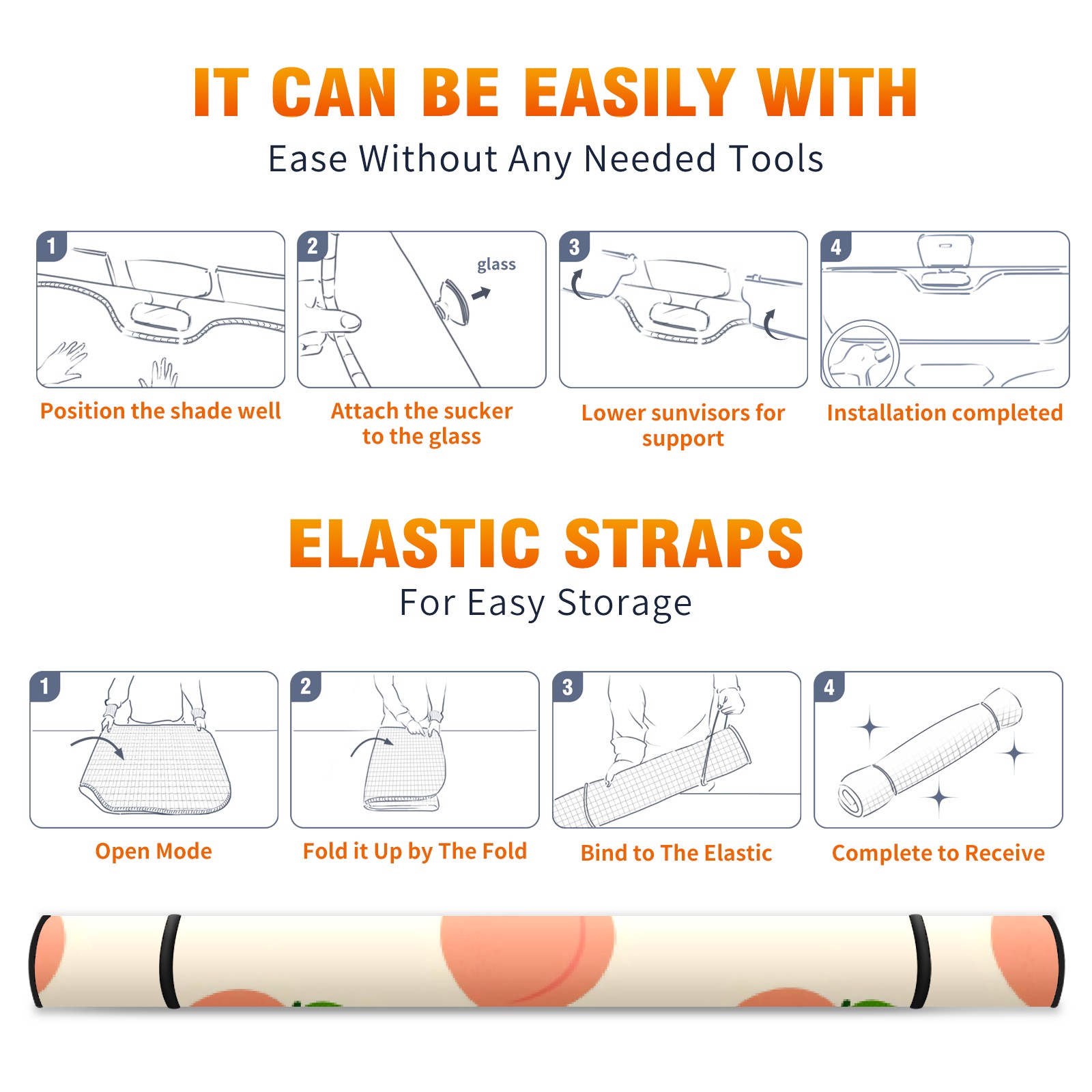 IT CAN BE EASILY WITH
Ease Without Any Needed Tools

1
Position the shade well

2
glass
Attach the sucker to the glass

3
Lower sunvisors for support

4
Installation completed

ELASTIC STRAPS
For Easy Storage

1
Open Mode

2
Fold it Up by The Fold

3
Bind to The Elastic

4
Complete to Receive