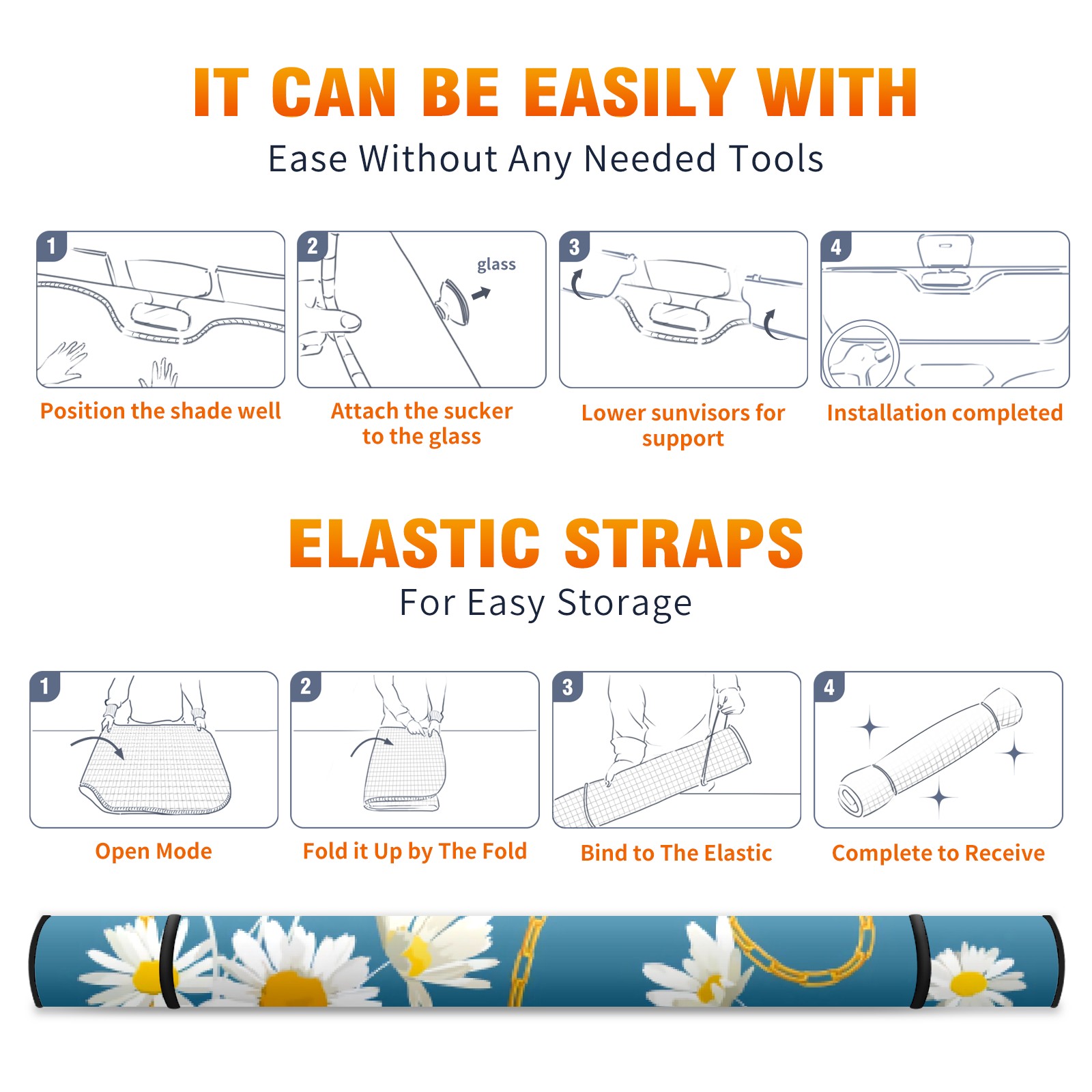 IT CAN BE EASILY WITH
Ease Without Any Needed Tools

1

Position the shade well

2

glass

Attach the sucker to the glass

3

Lower sunvisors for support

4

Installation completed

ELASTIC STRAPS
For Easy Storage

1

Open Mode

2

Fold it Up by The Fold

3

Bind to The Elastic

4

Complete to Receive