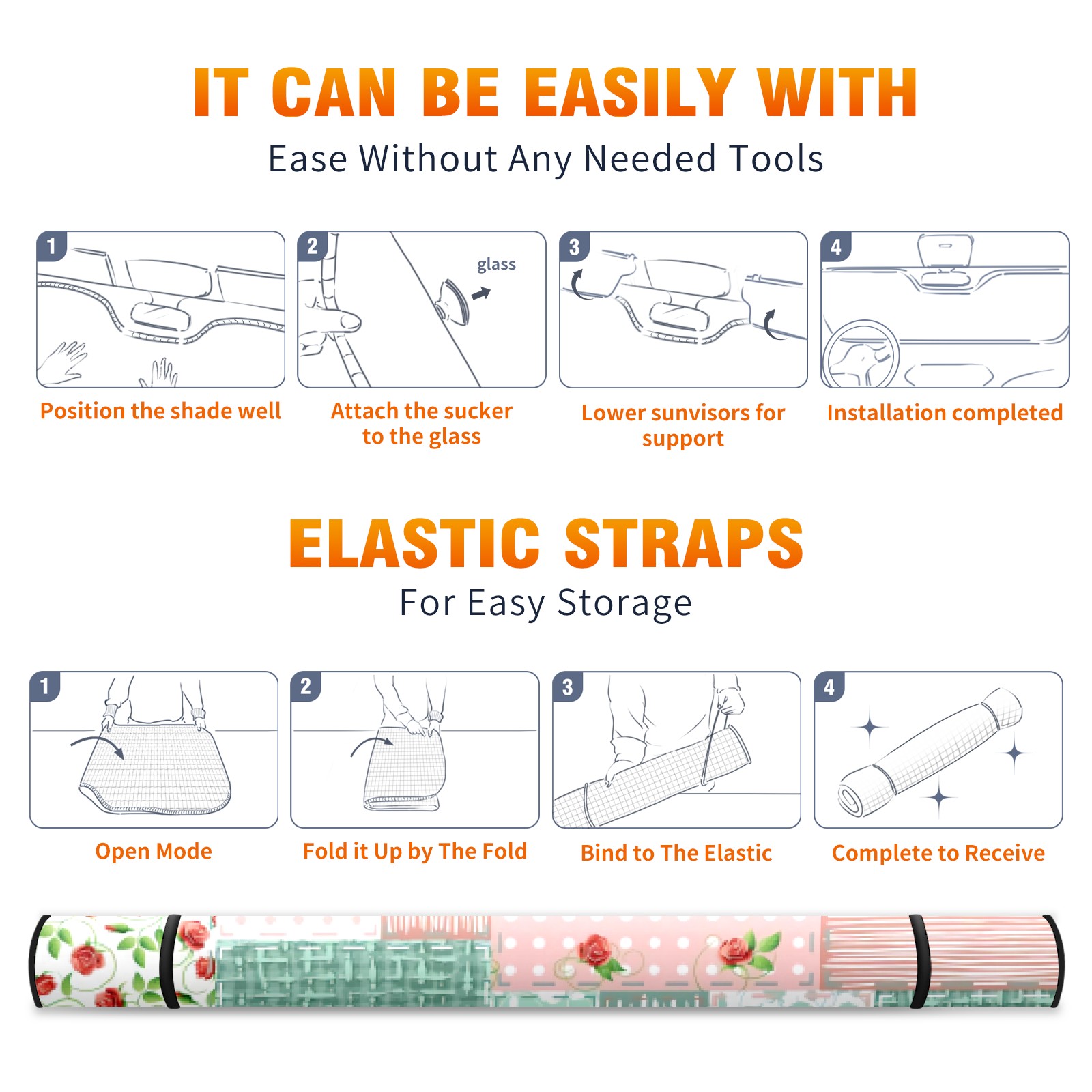 IT CAN BE EASILY WITH
Ease Without Any Needed Tools

1
Position the shade well

2
glass
Attach the sucker to the glass

3
Lower sunvisors for support

4
Installation completed

ELASTIC STRAPS
For Easy Storage

1
Open Mode

2
Fold it Up by The Fold

3
Bind to The Elastic

4
Complete to Receive