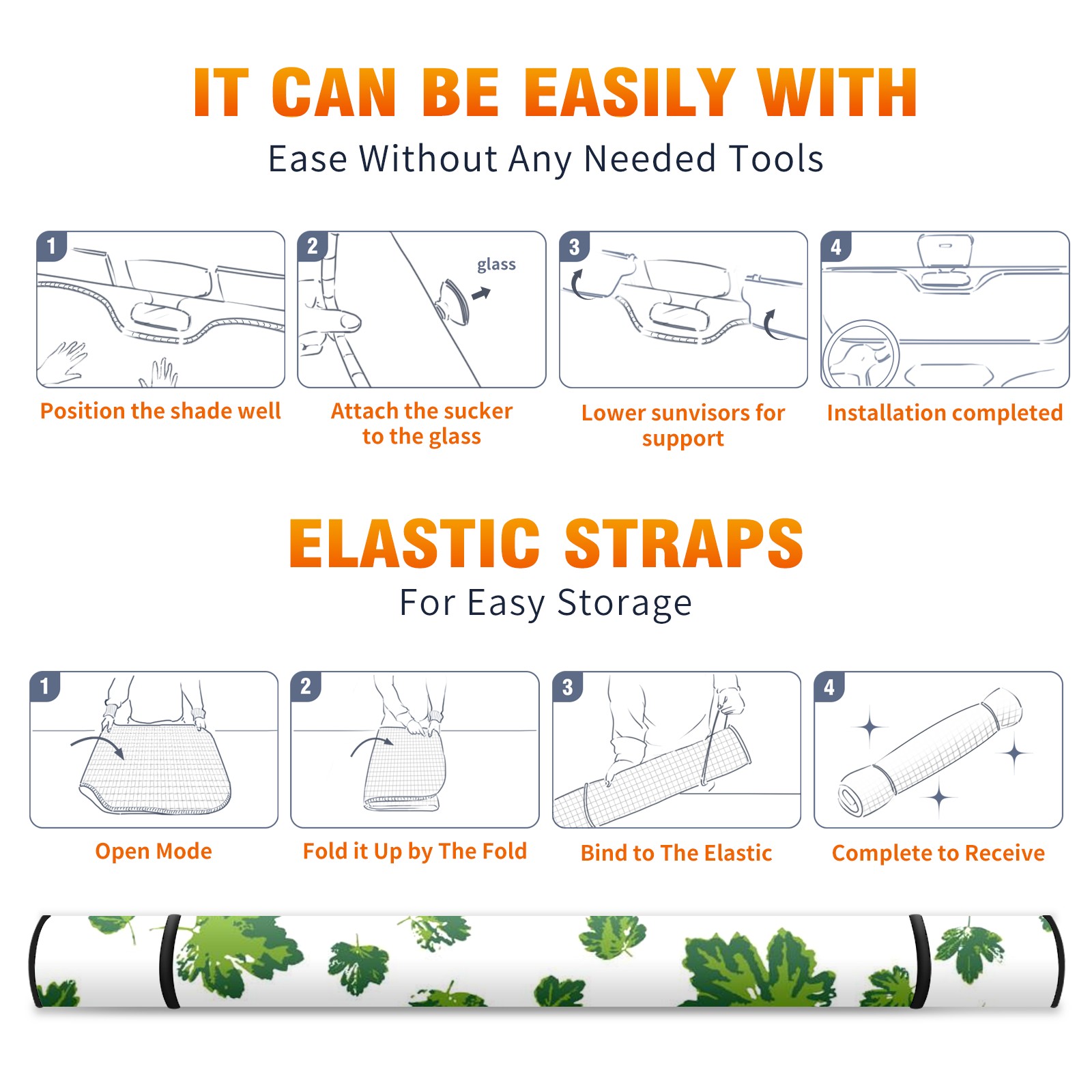 IT CAN BE EASILY WITH
Ease Without Any Needed Tools

1
Position the shade well

2
glass
Attach the sucker to the glass

3
Lower sunvisors for support

4
Installation completed

ELASTIC STRAPS
For Easy Storage

1
Open Mode

2
Fold it Up by The Fold

3
Bind to The Elastic

4
Complete to Receive