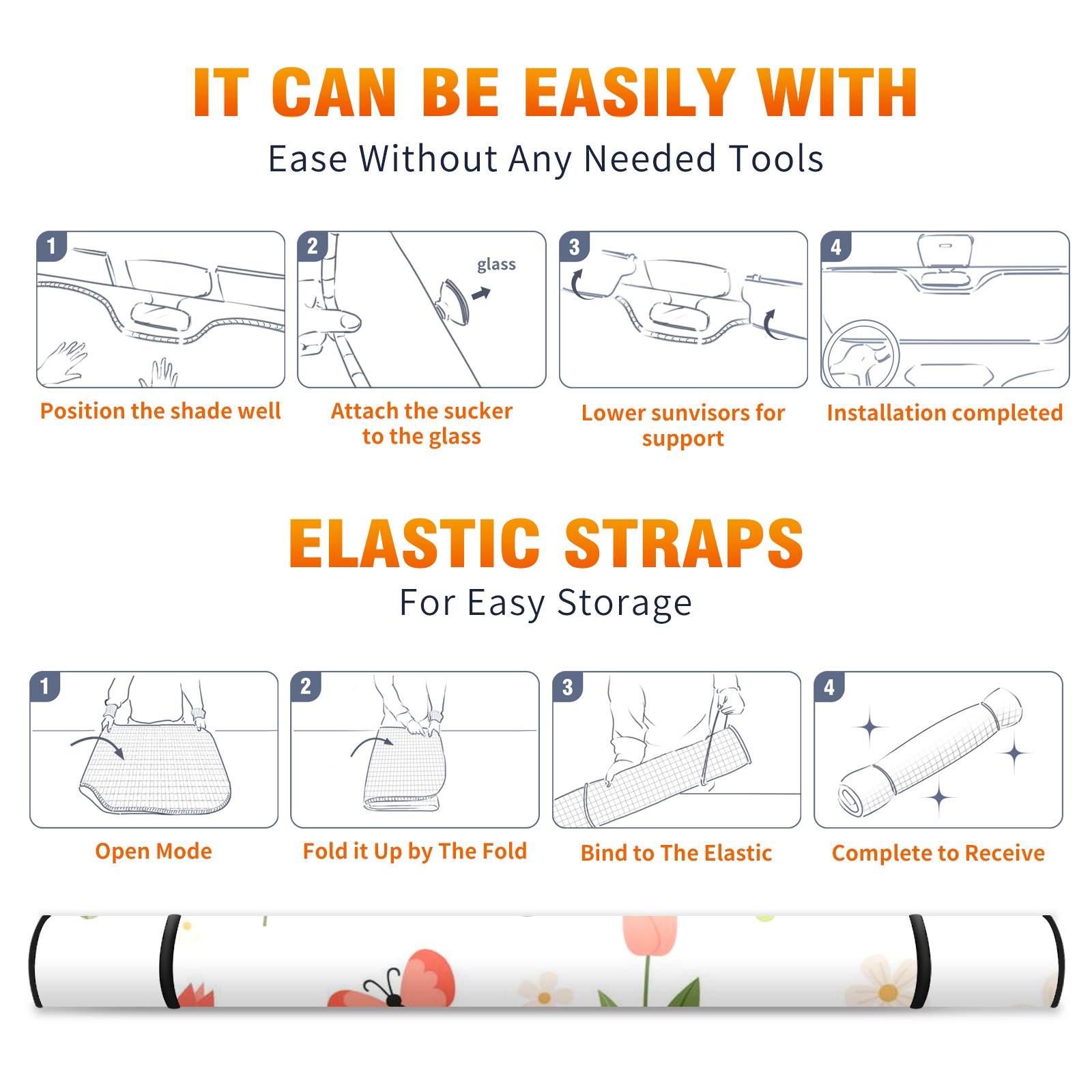 IT CAN BE EASILY WITH

Ease Without Any Needed Tools

1

Position the shade well

2

glass

Attach the sucker to the glass

3

Lower sunvisors for support

4

Installation completed

ELASTIC STRAPS

For Easy Storage

1

Open Mode

2

Fold it Up by The Fold

3

Bind to The Elastic

4

Complete to Receive