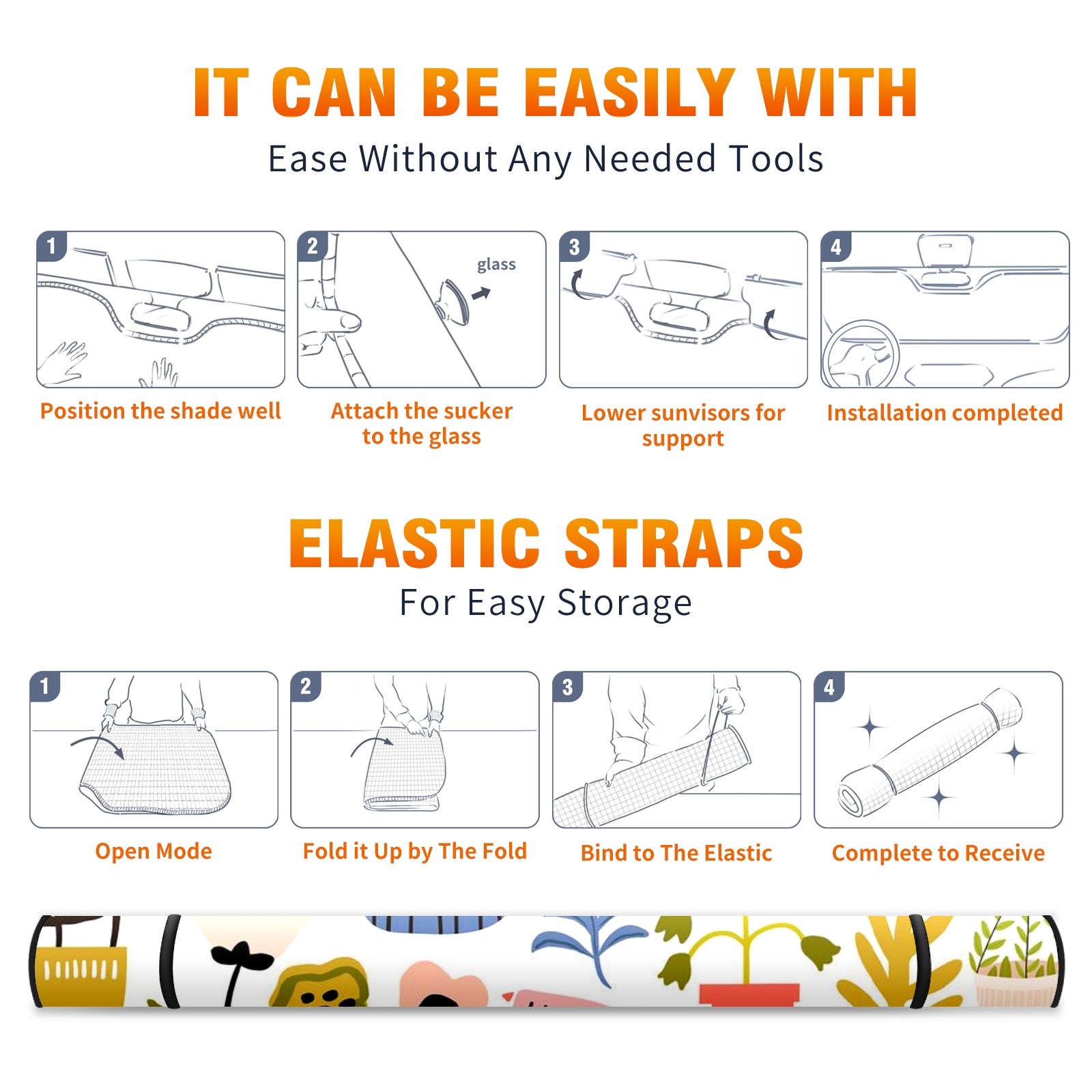 IT CAN BE EASILY WITH
Ease Without Any Needed Tools

1
Position the shade well

2
glass
Attach the sucker to the glass

3
Lower sunvisors for support

4
Installation completed

ELASTIC STRAPS
For Easy Storage

1
Open Mode

2
Fold it Up by The Fold

3
Bind to The Elastic

4
Complete to Receive