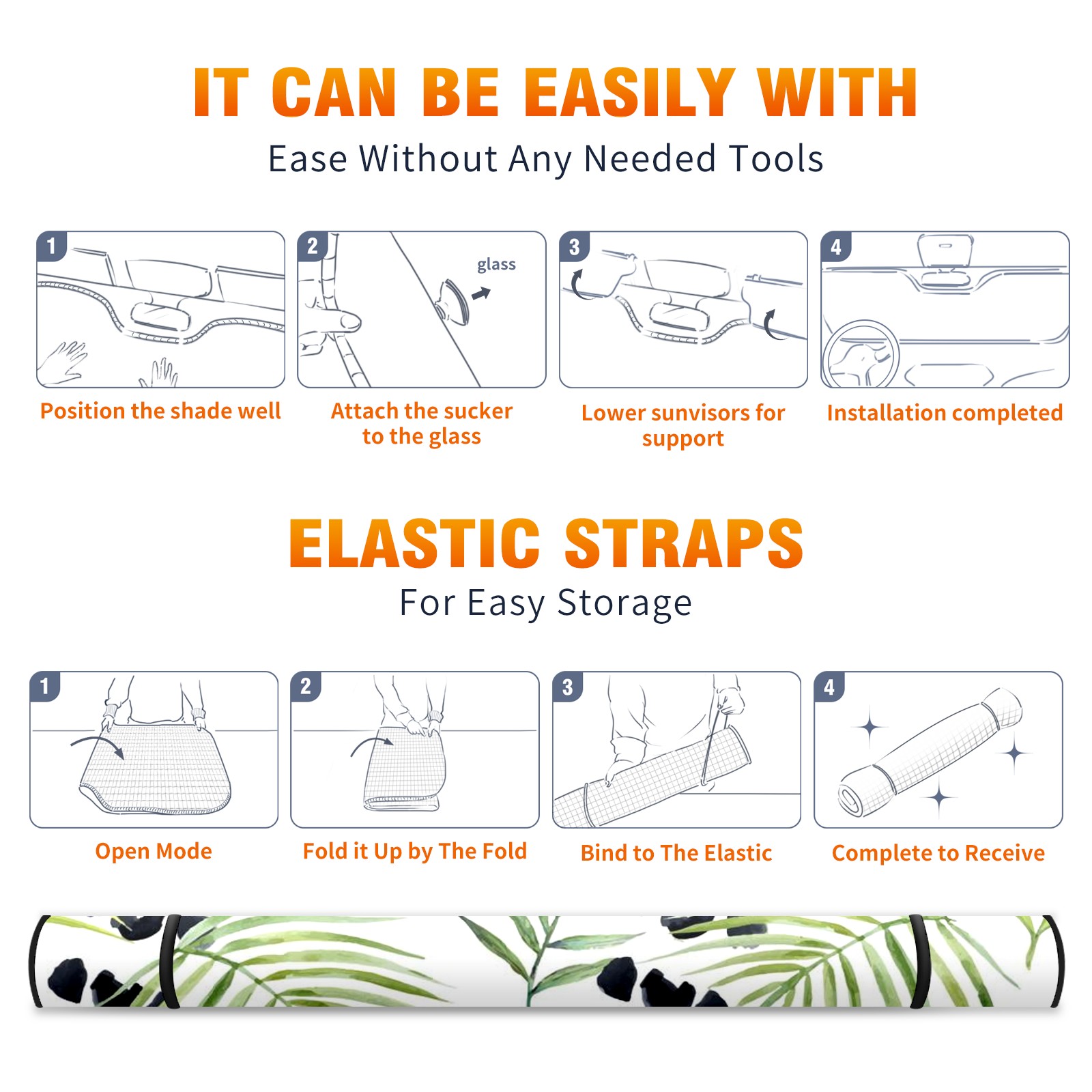 IT CAN BE EASILY WITH

Ease Without Any Needed Tools

1

Position the shade well

2

glass

Attach the sucker to the glass

3

Lower sunvisors for support

4

Installation completed

ELASTIC STRAPS

For Easy Storage

1

Open Mode

2

Fold it Up by The Fold

3

Bind to The Elastic

4

Complete to Receive