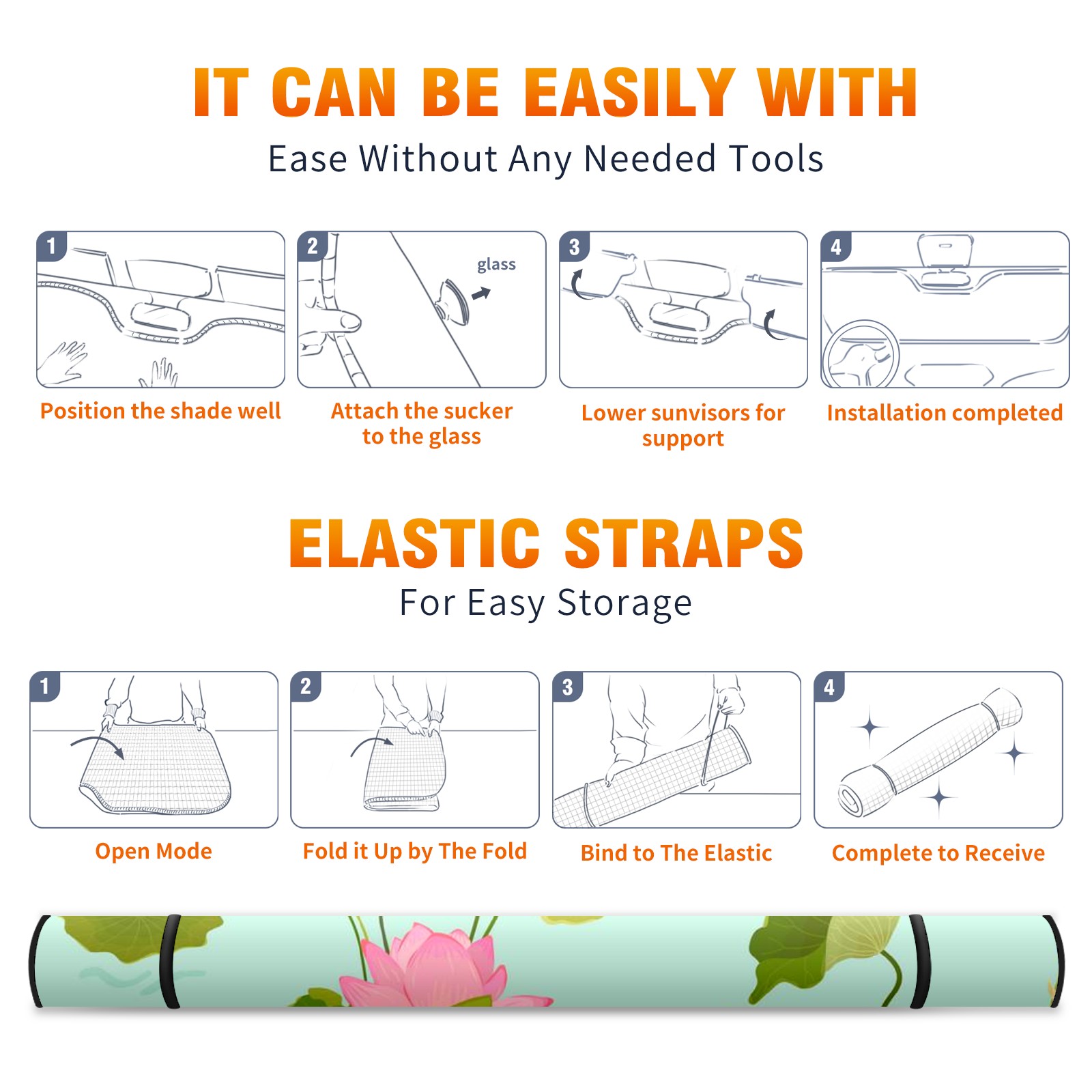 IT CAN BE EASILY WITH
Ease Without Any Needed Tools

1
Position the shade well

2
glass
Attach the sucker to the glass

3
Lower sunvisors for support

4
Installation completed

ELASTIC STRAPS
For Easy Storage

1
Open Mode

2
Fold it Up by The Fold

3
Bind to The Elastic

4
Complete to Receive