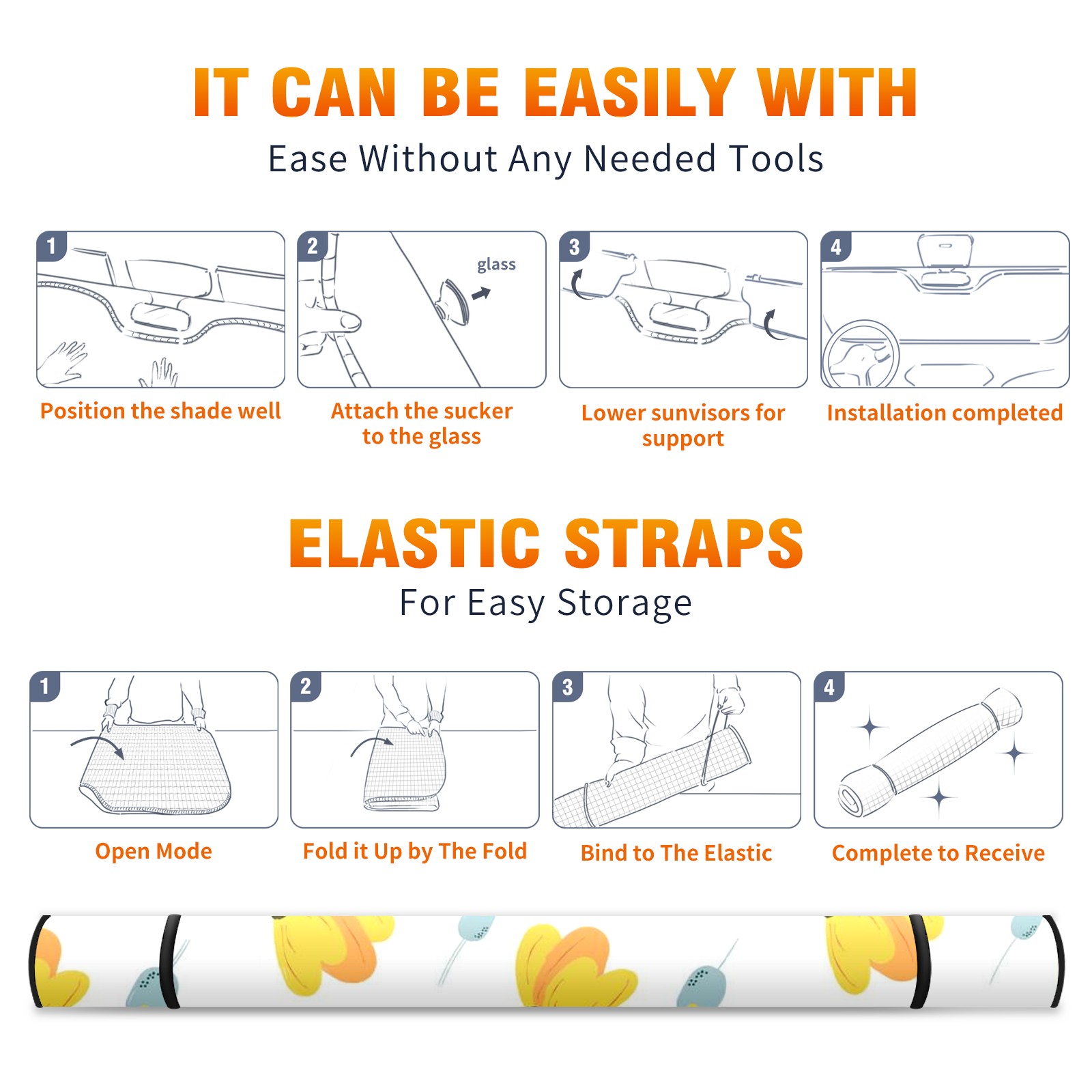 IT CAN BE EASILY WITH

Ease Without Any Needed Tools

1

Position the shade well

2

glass

Attach the sucker to the glass

3

Lower sunvisors for support

4

Installation completed

ELASTIC STRAPS

For Easy Storage

1

Open Mode

2

Fold it Up by The Fold

3

Bind to The Elastic

4

Complete to Receive