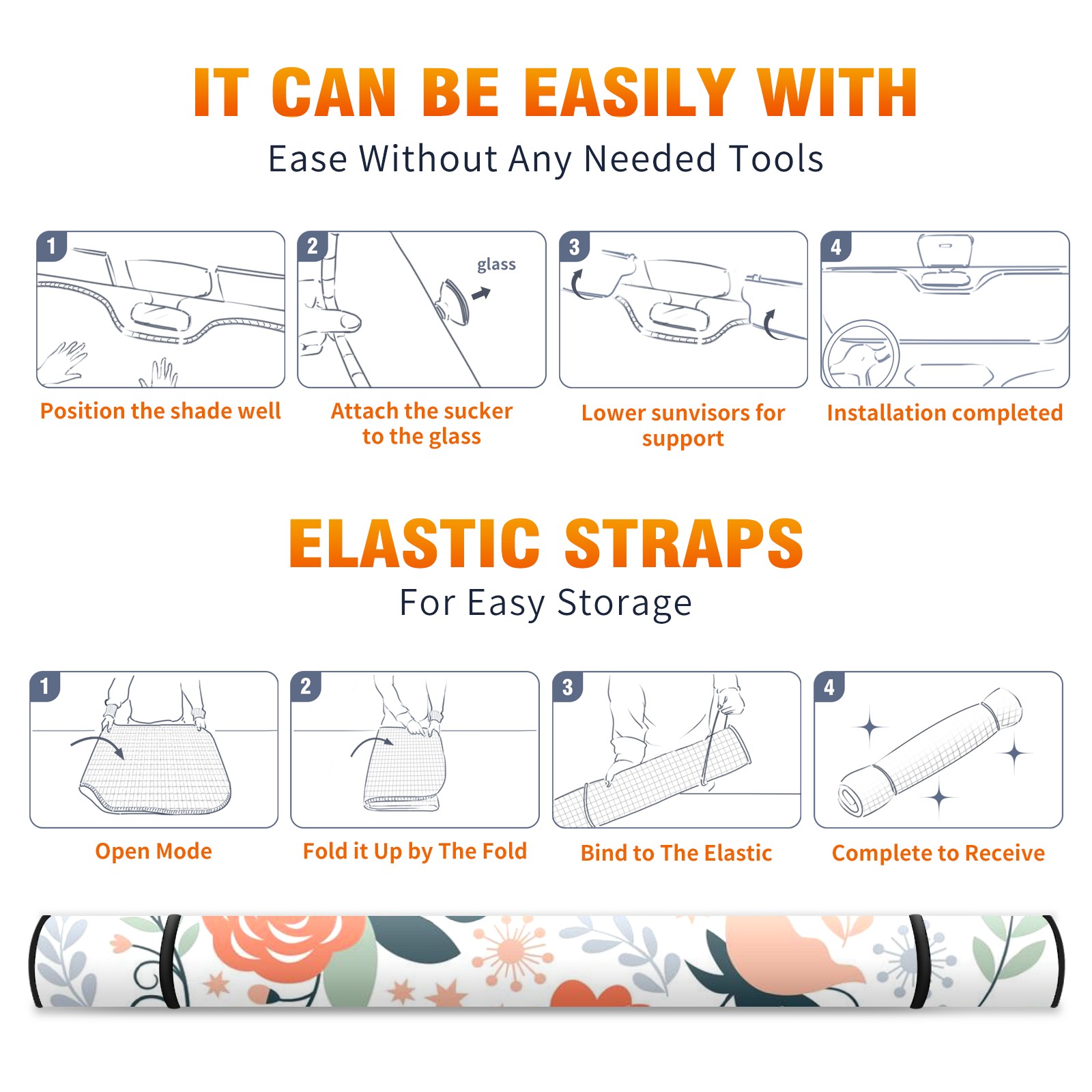 IT CAN BE EASILY WITH

Ease Without Any Needed Tools

1

Position the shade well

2

glass

Attach the sucker to the glass

3

Lower sunvisors for support

4

Installation completed

ELASTIC STRAPS

For Easy Storage

1

Open Mode

2

Fold it Up by The Fold

3

Bind to The Elastic

4

Complete to Receive