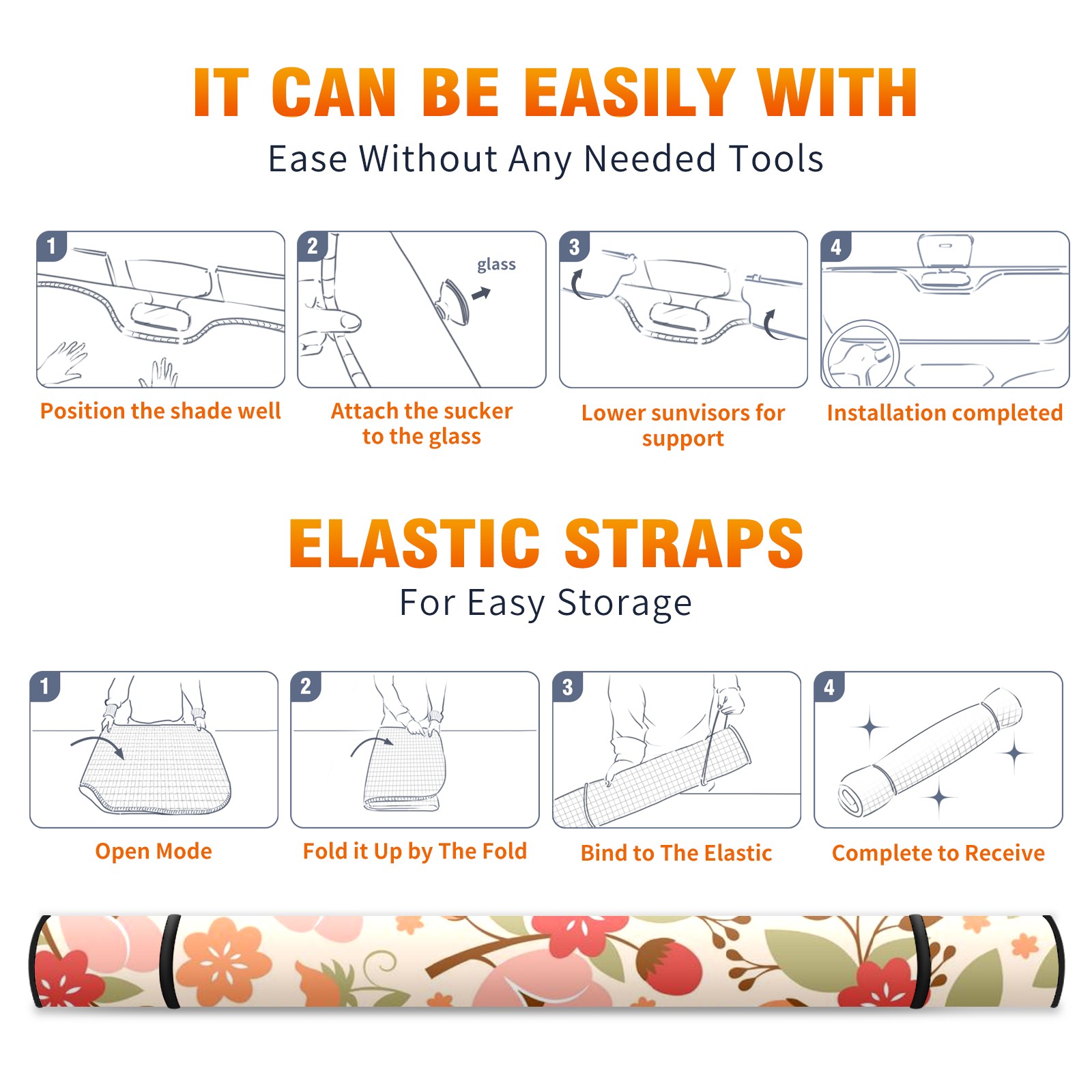 IT CAN BE EASILY WITH
Ease Without Any Needed Tools

1

Position the shade well

2

glass

Attach the sucker to the glass

3

Lower sunvisors for support

4

Installation completed

ELASTIC STRAPS
For Easy Storage

1

Open Mode

2

Fold it Up by The Fold

3

Bind to The Elastic

4

Complete to Receive