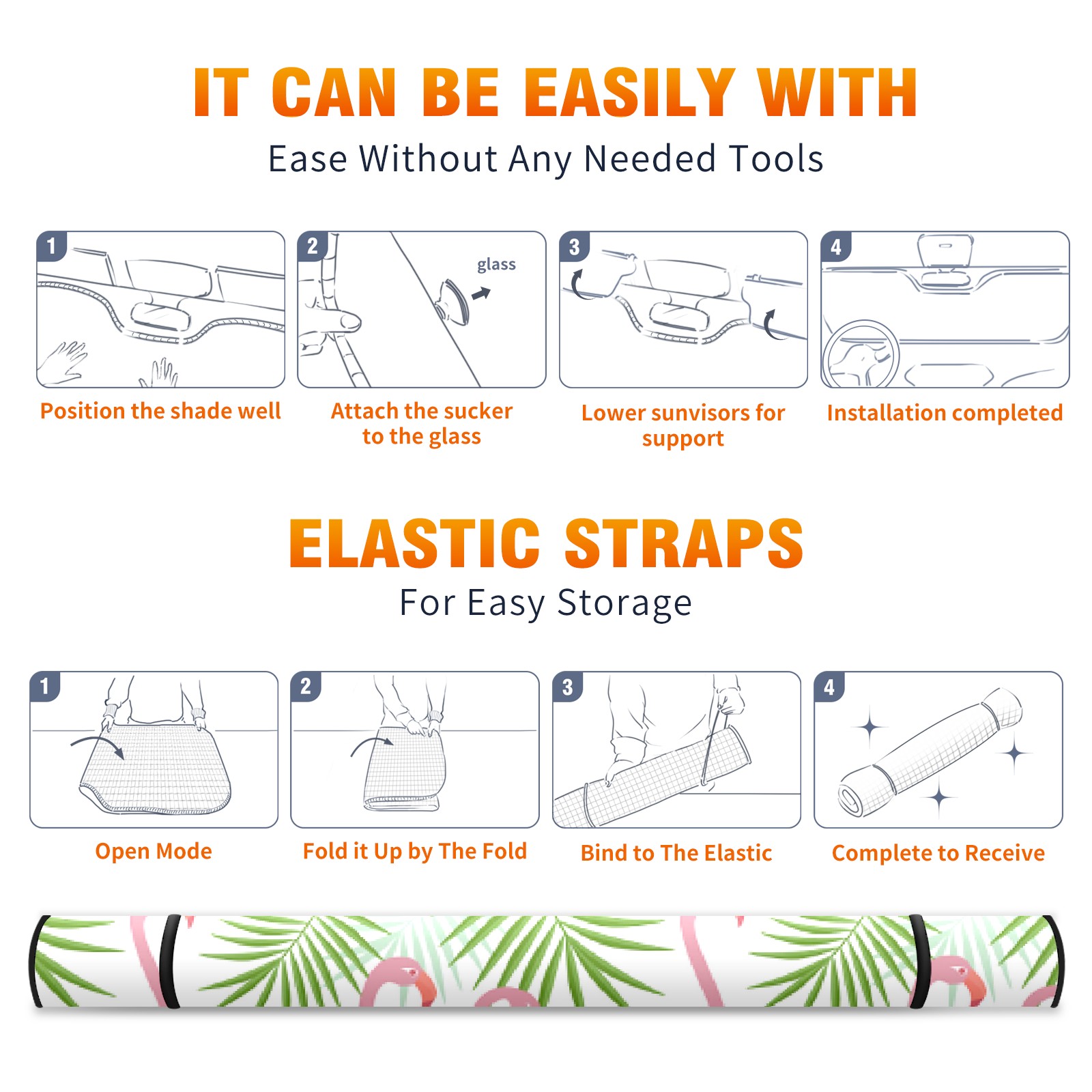 IT CAN BE EASILY WITH

Ease Without Any Needed Tools

1
Position the shade well

2
glass
Attach the sucker to the glass

3
Lower sunvisors for support

4
Installation completed

ELASTIC STRAPS

For Easy Storage

1
Open Mode

2
Fold it Up by The Fold

3
Bind to The Elastic

4
Complete to Receive