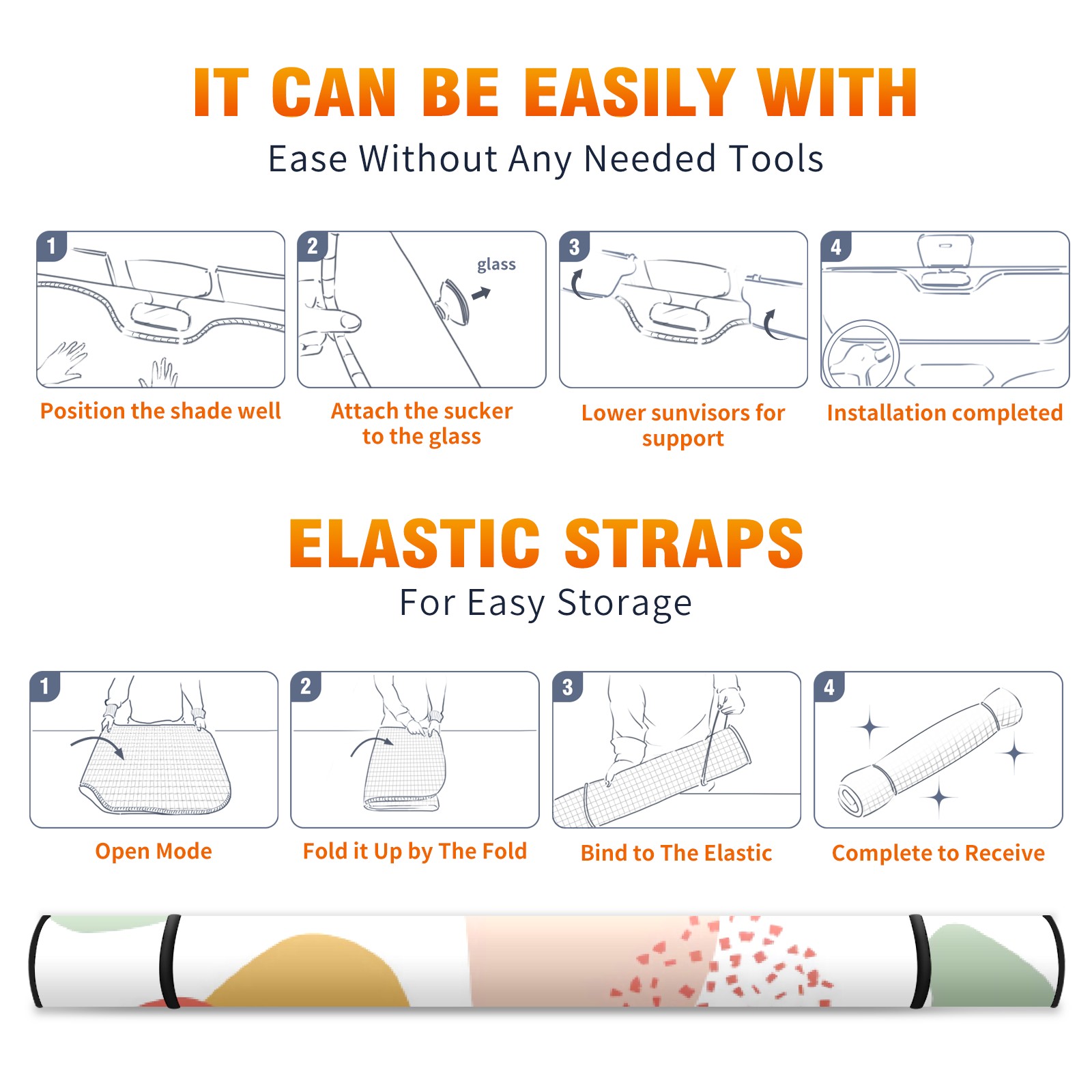 IT CAN BE EASILY WITH

Ease Without Any Needed Tools

1

Position the shade well

2

glass

Attach the sucker to the glass

3

Lower sunvisors for support

4

Installation completed

ELASTIC STRAPS

For Easy Storage

1

Open Mode

2

Fold it Up by The Fold

3

Bind to The Elastic

4

Complete to Receive