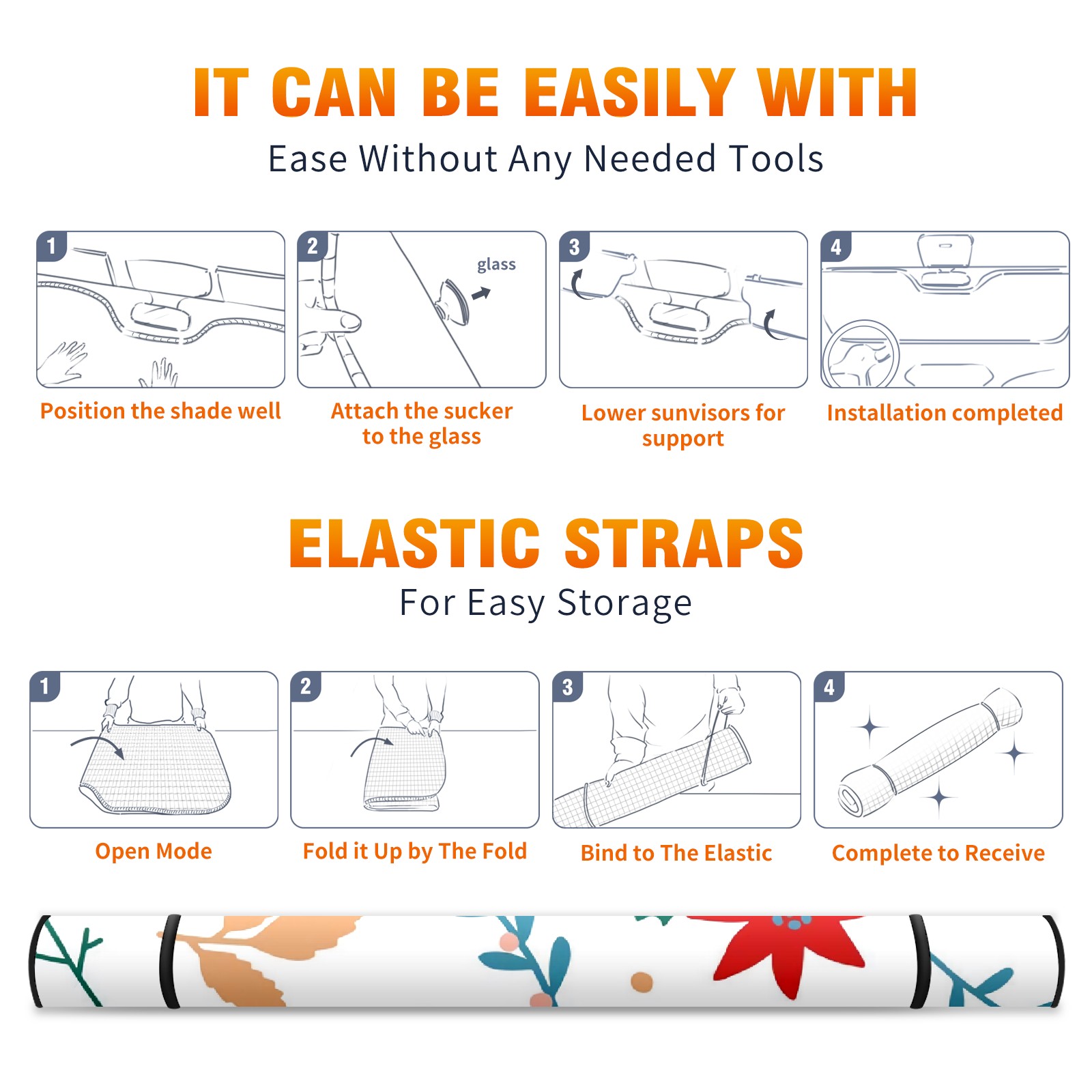 IT CAN BE EASILY WITH
Ease Without Any Needed Tools

1
Position the shade well

2
glass
Attach the sucker to the glass

3
Lower sunvisors for support

4
Installation completed

ELASTIC STRAPS
For Easy Storage

1
Open Mode

2
Fold it Up by The Fold

3
Bind to The Elastic

4
Complete to Receive