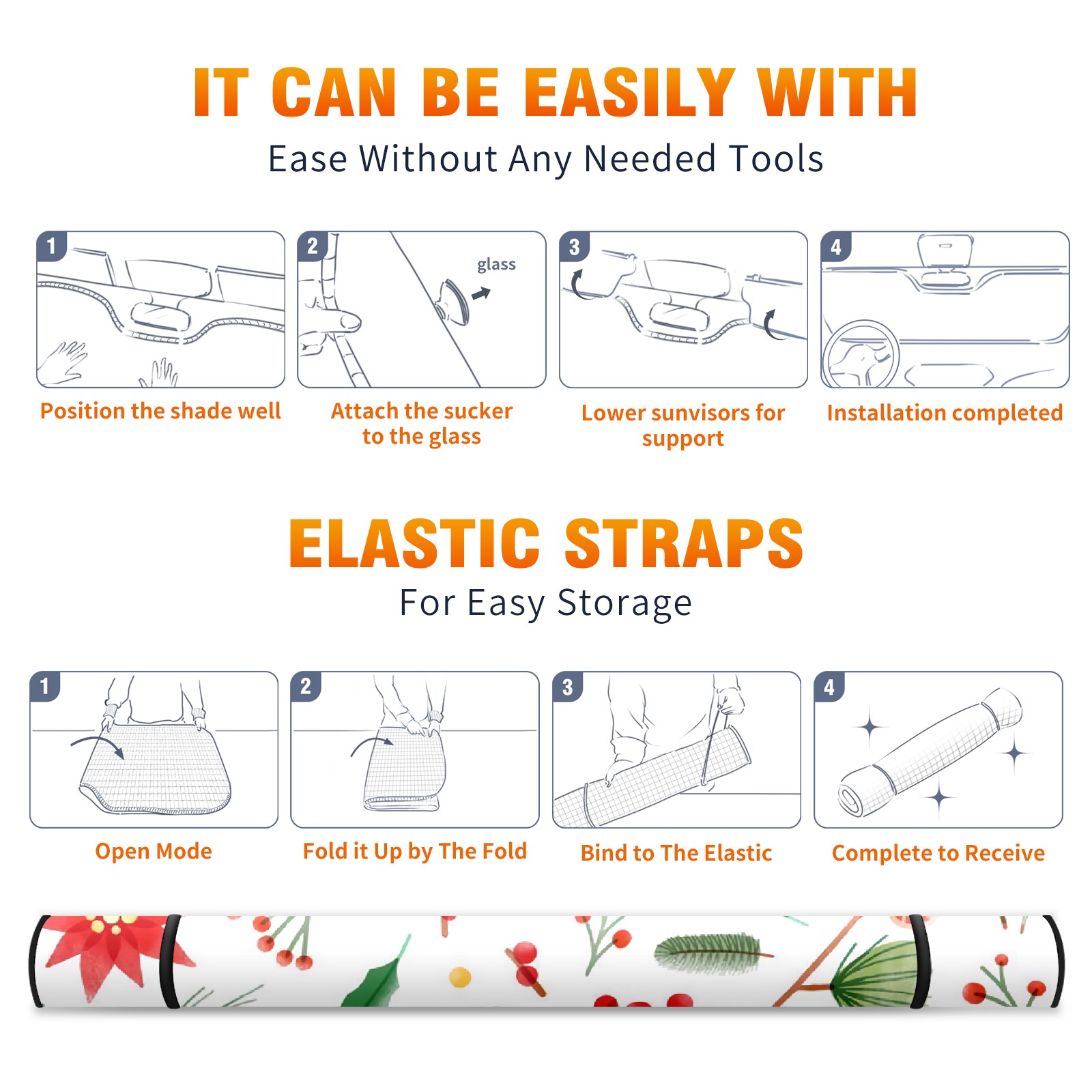 IT CAN BE EASILY WITH
Ease Without Any Needed Tools

1
Position the shade well

2
glass
Attach the sucker to the glass

3
Lower sunvisors for support

4
Installation completed

ELASTIC STRAPS
For Easy Storage

1
Open Mode

2
Fold it Up by The Fold

3
Bind to The Elastic

4
Complete to Receive