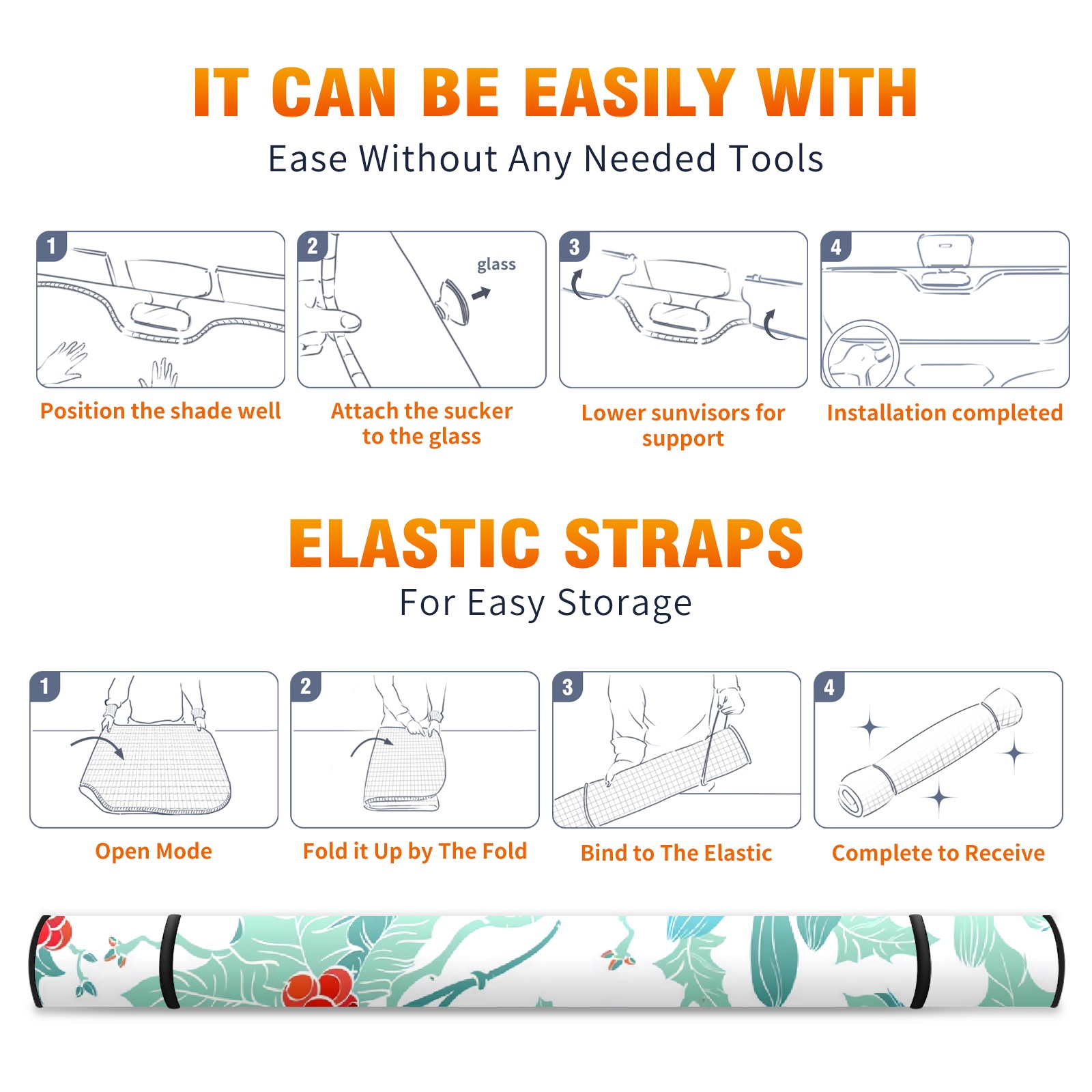 IT CAN BE EASILY WITH
Ease Without Any Needed Tools

1
Position the shade well

2
glass
Attach the sucker to the glass

3
Lower sunvisors for support

4
Installation completed

ELASTIC STRAPS
For Easy Storage

1
Open Mode

2
Fold it Up by The Fold

3
Bind to The Elastic

4
Complete to Receive