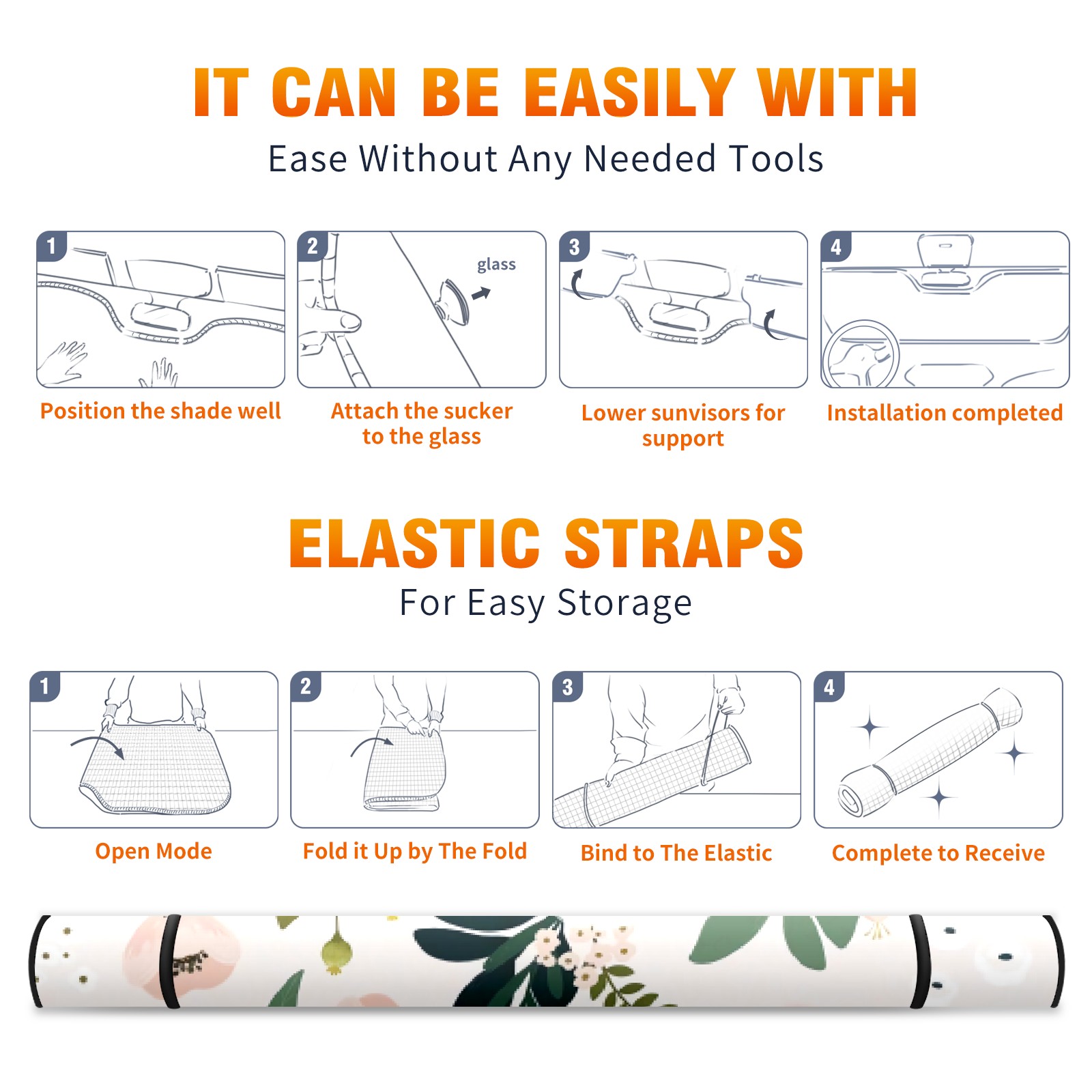 IT CAN BE EASILY WITH

Ease Without Any Needed Tools

1

Position the shade well

2

glass

Attach the sucker to the glass

3

Lower sunvisors for support

4

Installation completed

ELASTIC STRAPS

For Easy Storage

1

Open Mode

2

Fold it Up by The Fold

3

Bind to The Elastic

4

Complete to Receive