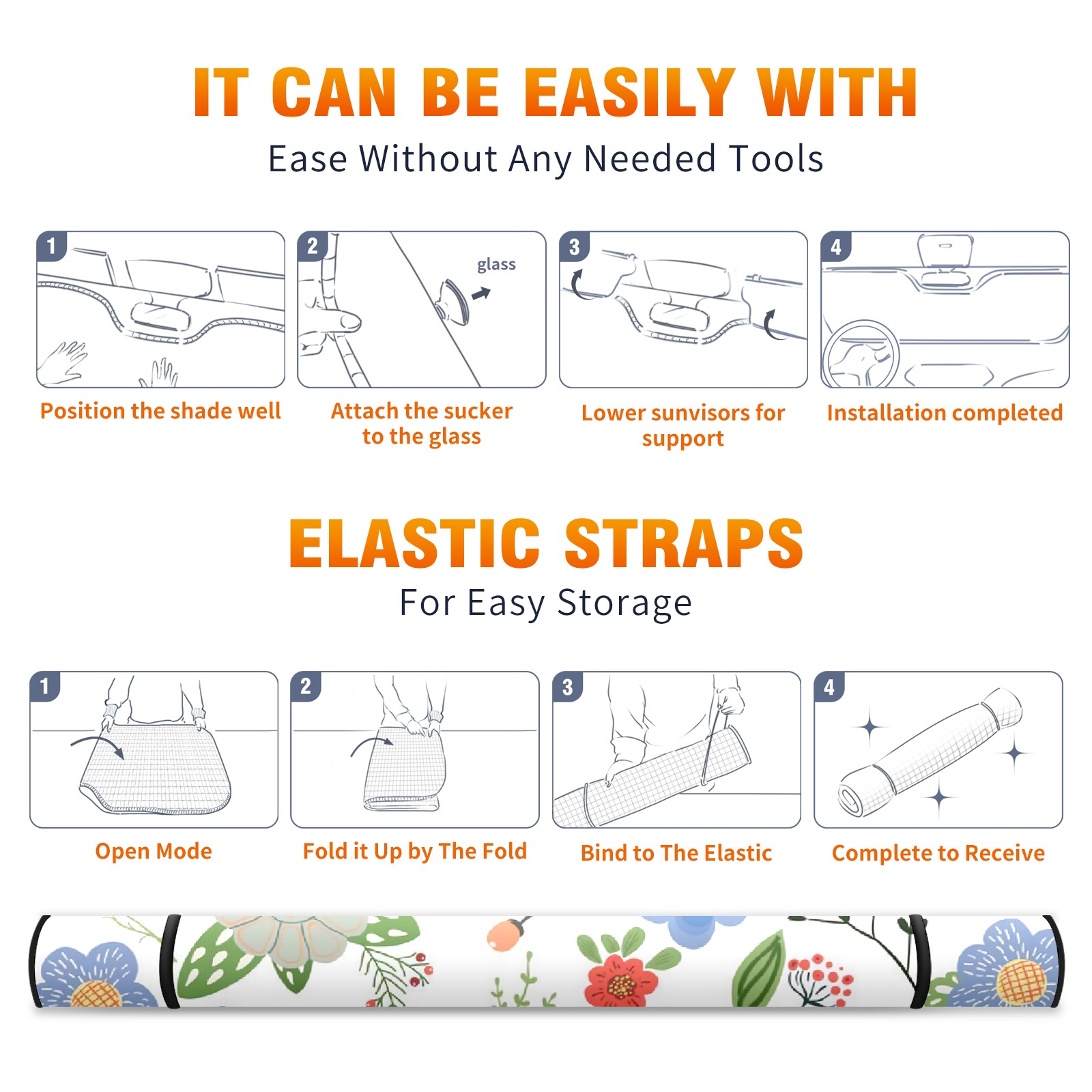 IT CAN BE EASILY WITH
Ease Without Any Needed Tools

1
Position the shade well

2
glass
Attach the sucker to the glass

3
Lower sunvisors for support

4
Installation completed

ELASTIC STRAPS
For Easy Storage

1
Open Mode

2
Fold it Up by The Fold

3
Bind to The Elastic

4
Complete to Receive