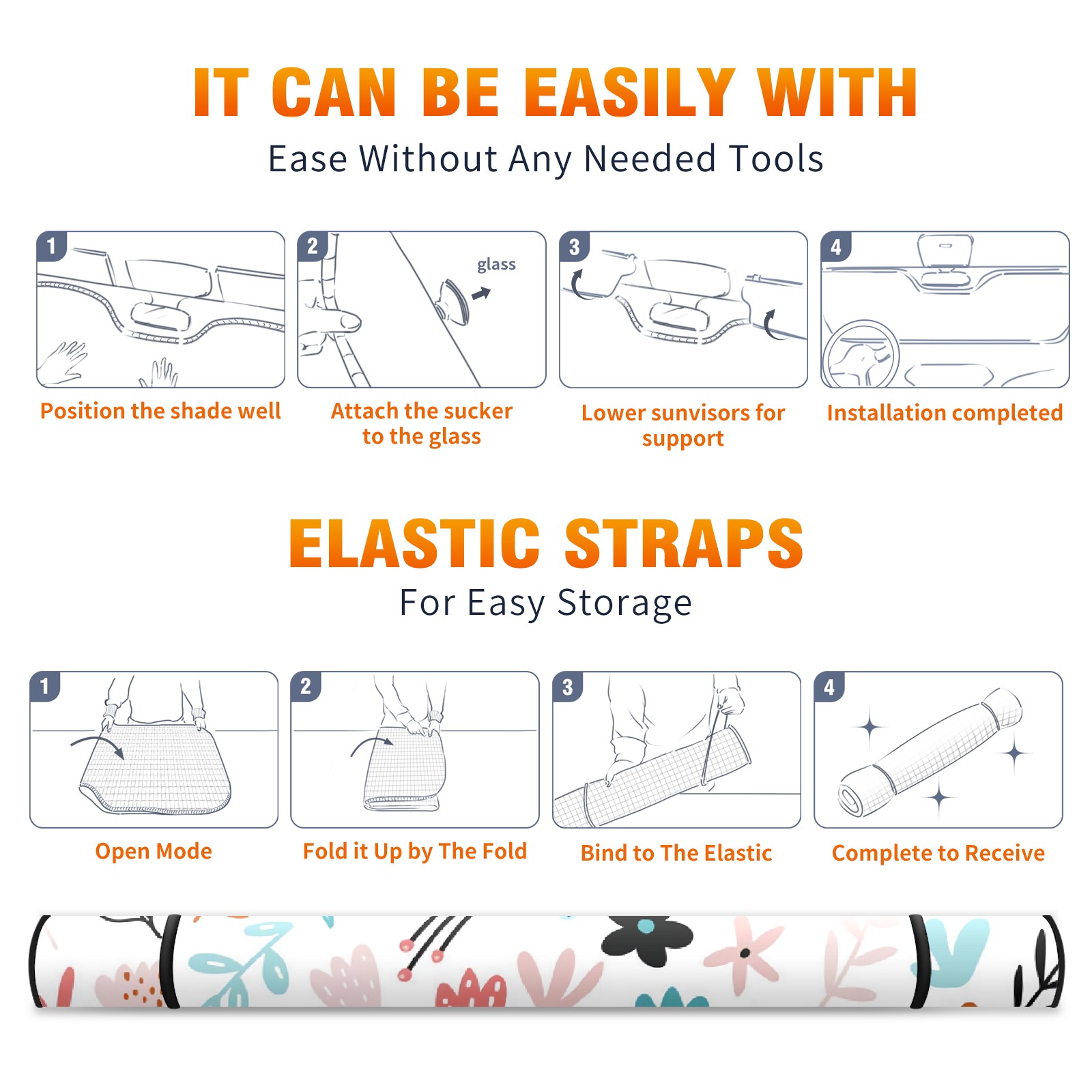 IT CAN BE EASILY WITH

Ease Without Any Needed Tools

1

Position the shade well

2

glass

Attach the sucker to the glass

3

Lower sunvisors for support

4

Installation completed

ELASTIC STRAPS

For Easy Storage

1

Open Mode

2

Fold it Up by The Fold

3

Bind to The Elastic

4

Complete to Receive