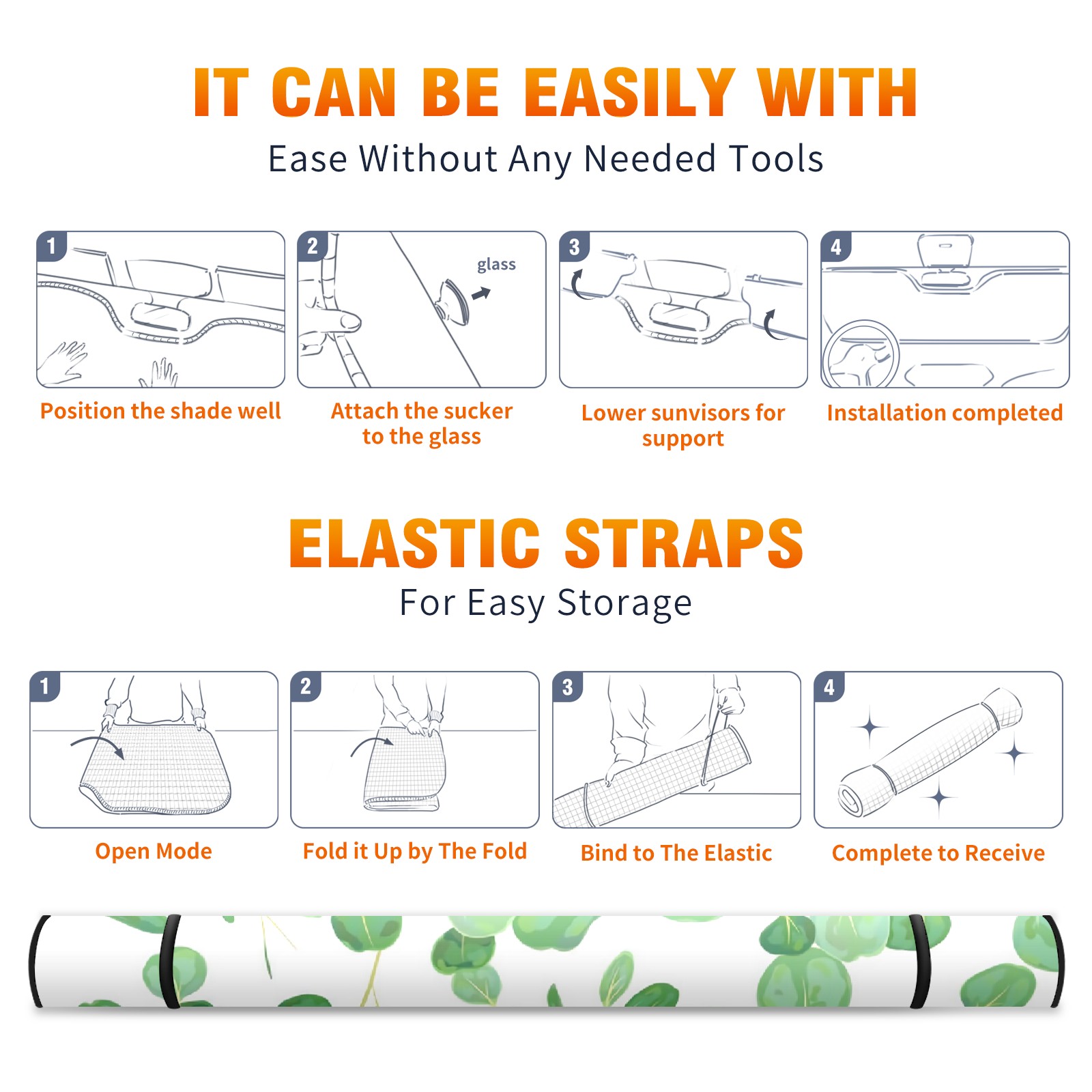 IT CAN BE EASILY WITH

Ease Without Any Needed Tools

1

Position the shade well

2

glass

Attach the sucker to the glass

3

Lower sunvisors for support

4

Installation completed

ELASTIC STRAPS

For Easy Storage

1

Open Mode

2

Fold it Up by The Fold

3

Bind to The Elastic

4

Complete to Receive