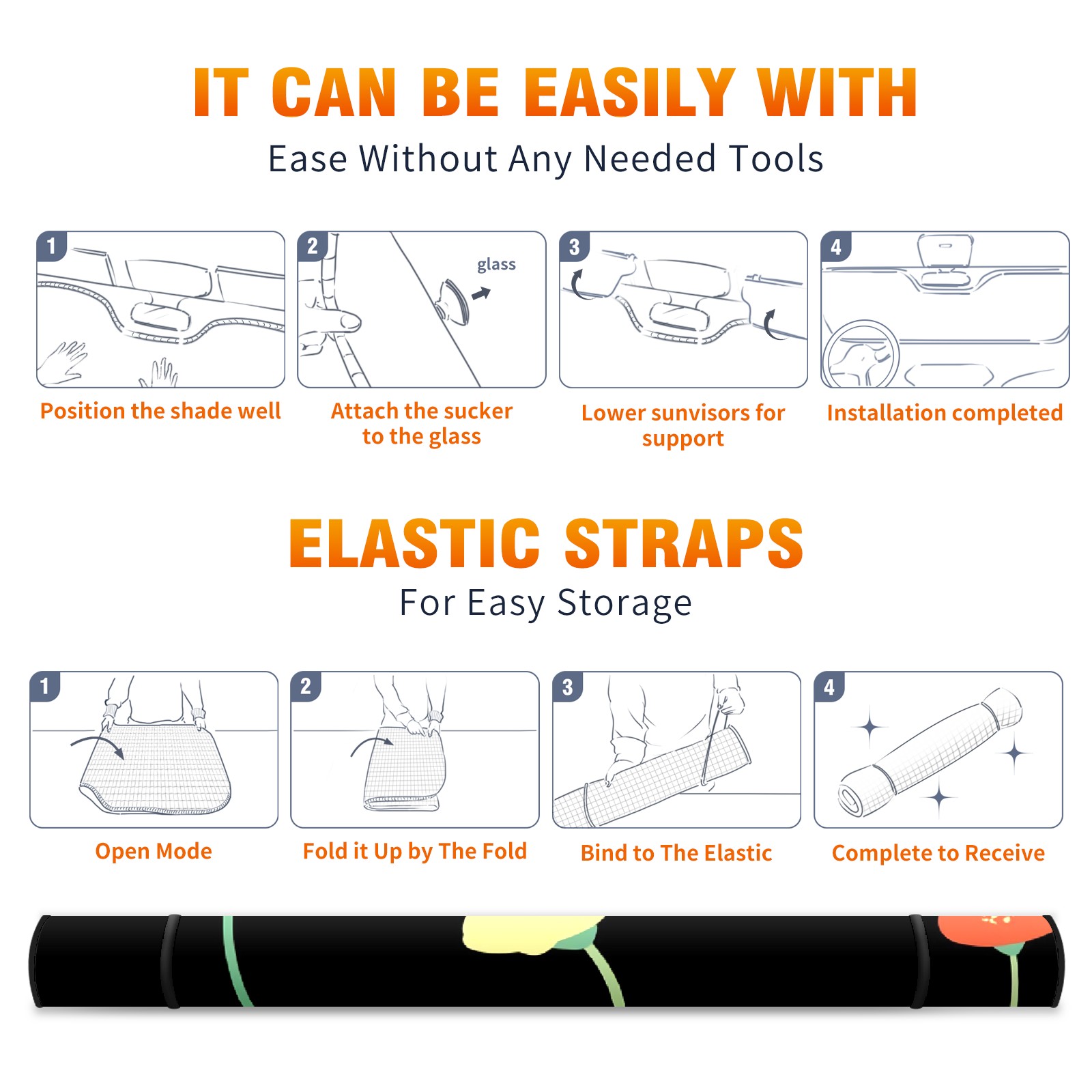 IT CAN BE EASILY WITH

Ease Without Any Needed Tools

1

Position the shade well

2

glass

Attach the sucker to the glass

3

Lower sunvisors for support

4

Installation completed

ELASTIC STRAPS

For Easy Storage

1

Open Mode

2

Fold it Up by The Fold

3

Bind to The Elastic

4

Complete to Receive