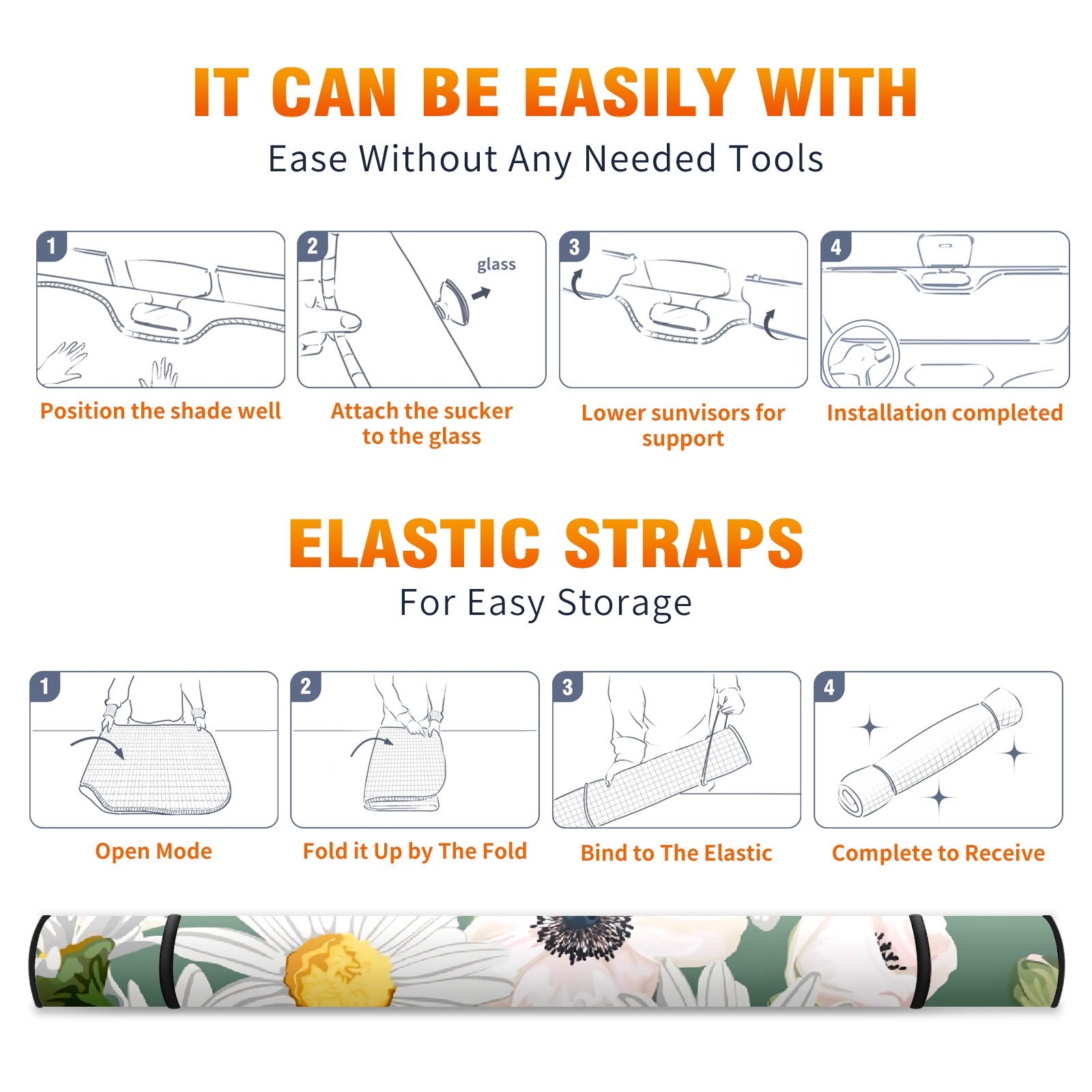 IT CAN BE EASILY WITH
Ease Without Any Needed Tools

1

Position the shade well

2

glass

Attach the sucker to the glass

3

Lower sunvisors for support

4

Installation completed

ELASTIC STRAPS
For Easy Storage

1

Open Mode

2

Fold it Up by The Fold

3

Bind to The Elastic

4

Complete to Receive