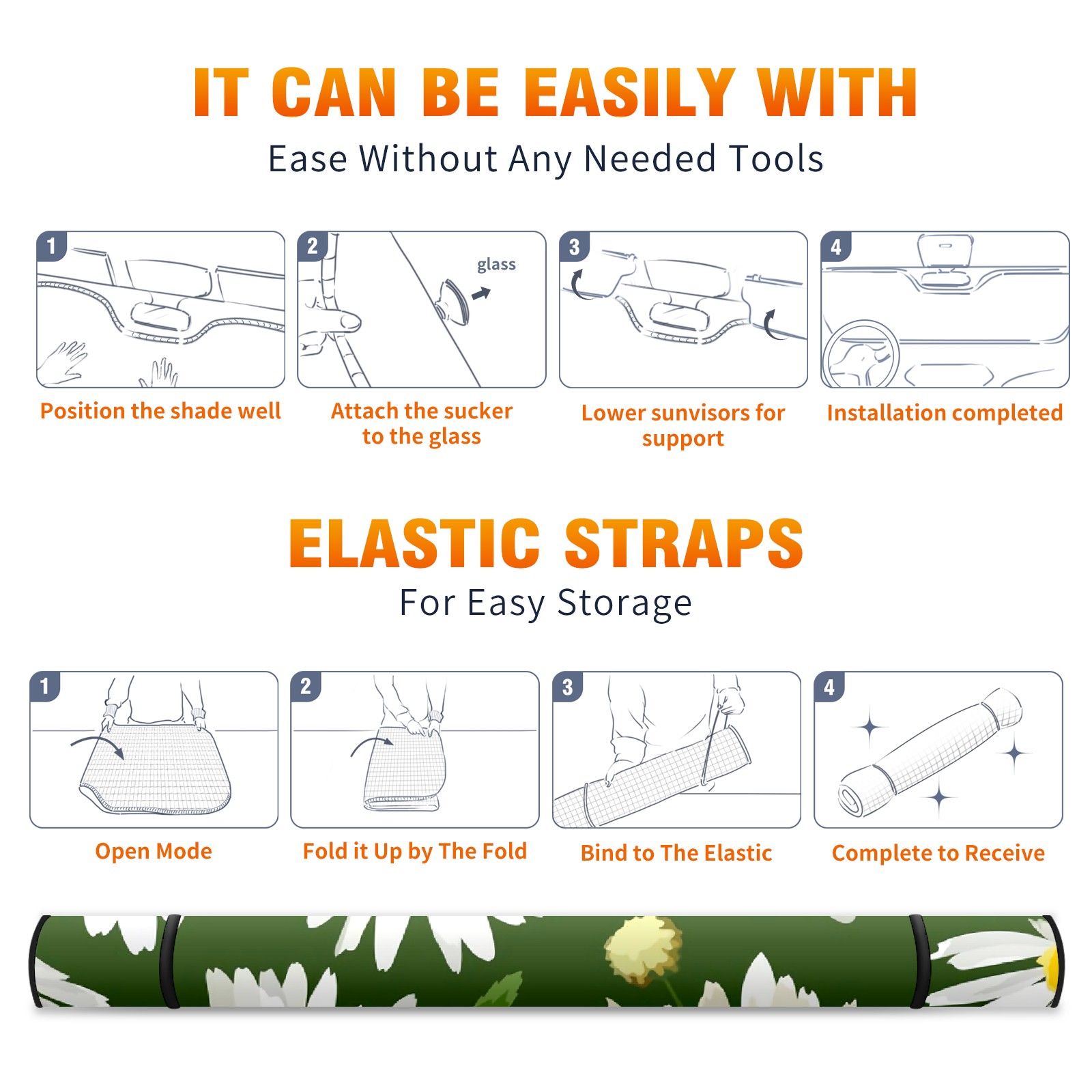 IT CAN BE EASILY WITH

Ease Without Any Needed Tools

1

Position the shade well

2

glass

Attach the sucker to the glass

3

Lower sunvisors for support

4

Installation completed

ELASTIC STRAPS

For Easy Storage

1

Open Mode

2

Fold it Up by The Fold

3

Bind to The Elastic

4

Complete to Receive