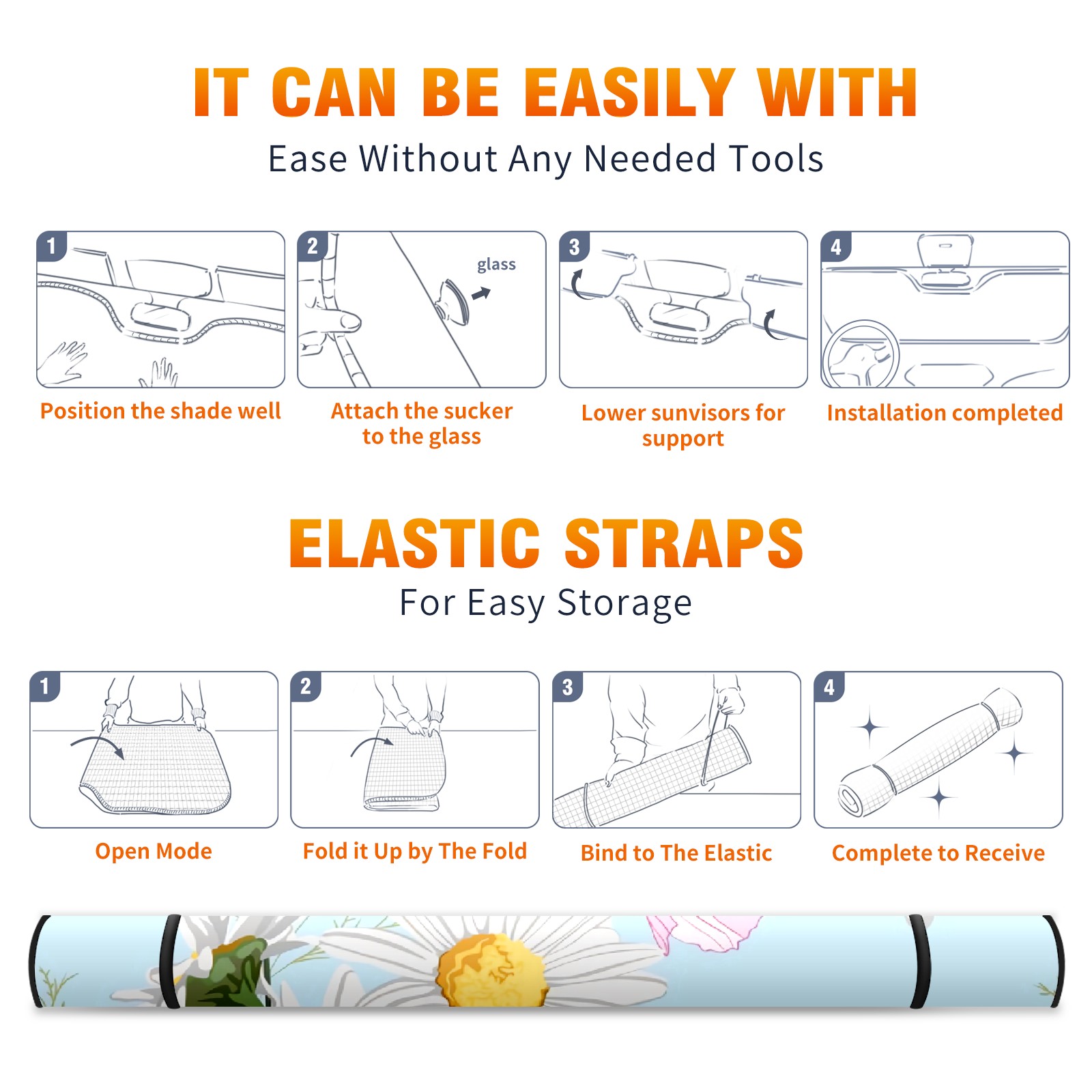 IT CAN BE EASILY WITH

Ease Without Any Needed Tools

1

Position the shade well

2

glass

Attach the sucker to the glass

3

Lower sunvisors for support

4

Installation completed

ELASTIC STRAPS

For Easy Storage

1

Open Mode

2

Fold it Up by The Fold

3

Bind to The Elastic

4

Complete to Receive