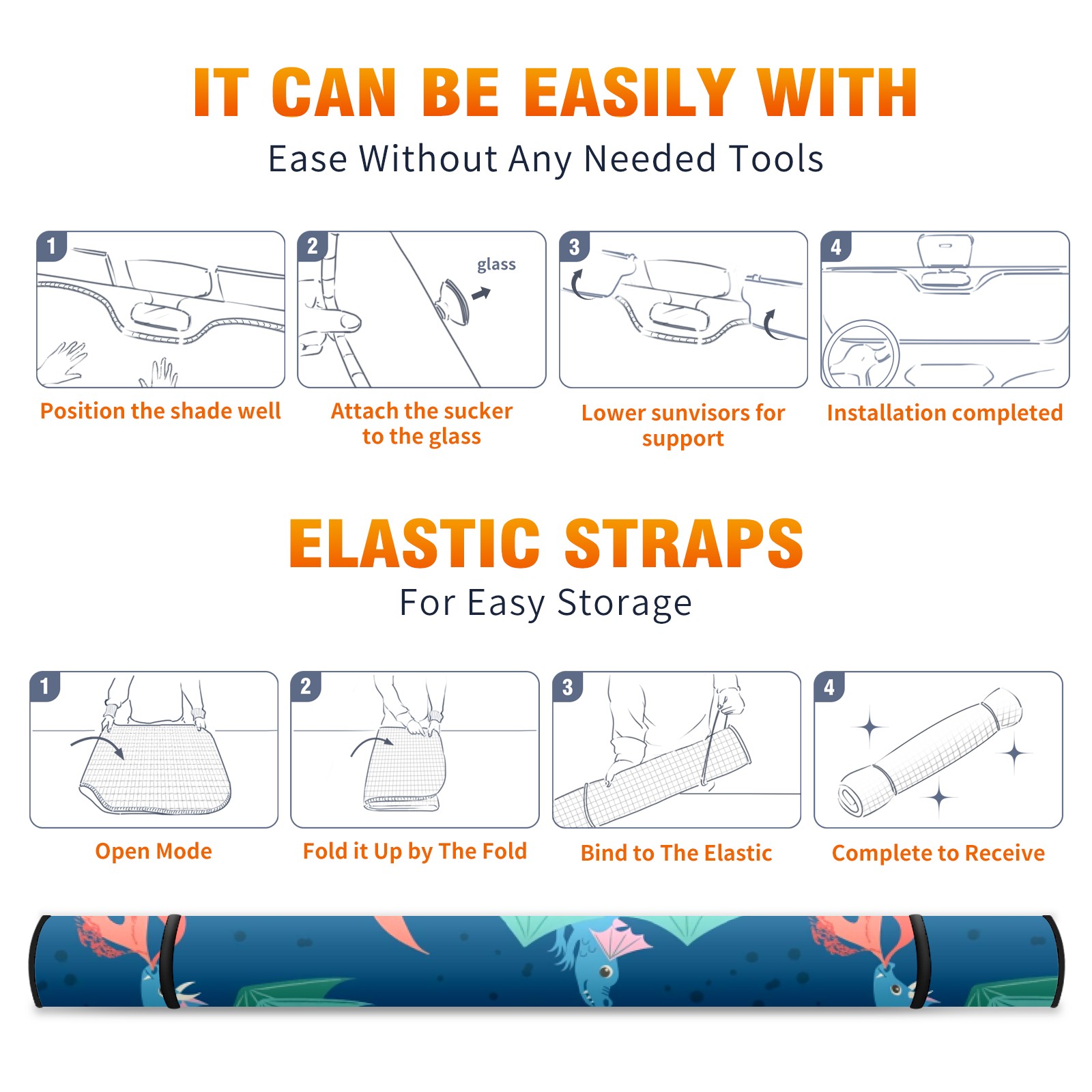 IT CAN BE EASILY WITH

Ease Without Any Needed Tools

1

Position the shade well

2

glass

Attach the sucker to the glass

3

Lower sunvisors for support

4

Installation completed

ELASTIC STRAPS

For Easy Storage

1

Open Mode

2

Fold it Up by The Fold

3

Bind to The Elastic

4

Complete to Receive