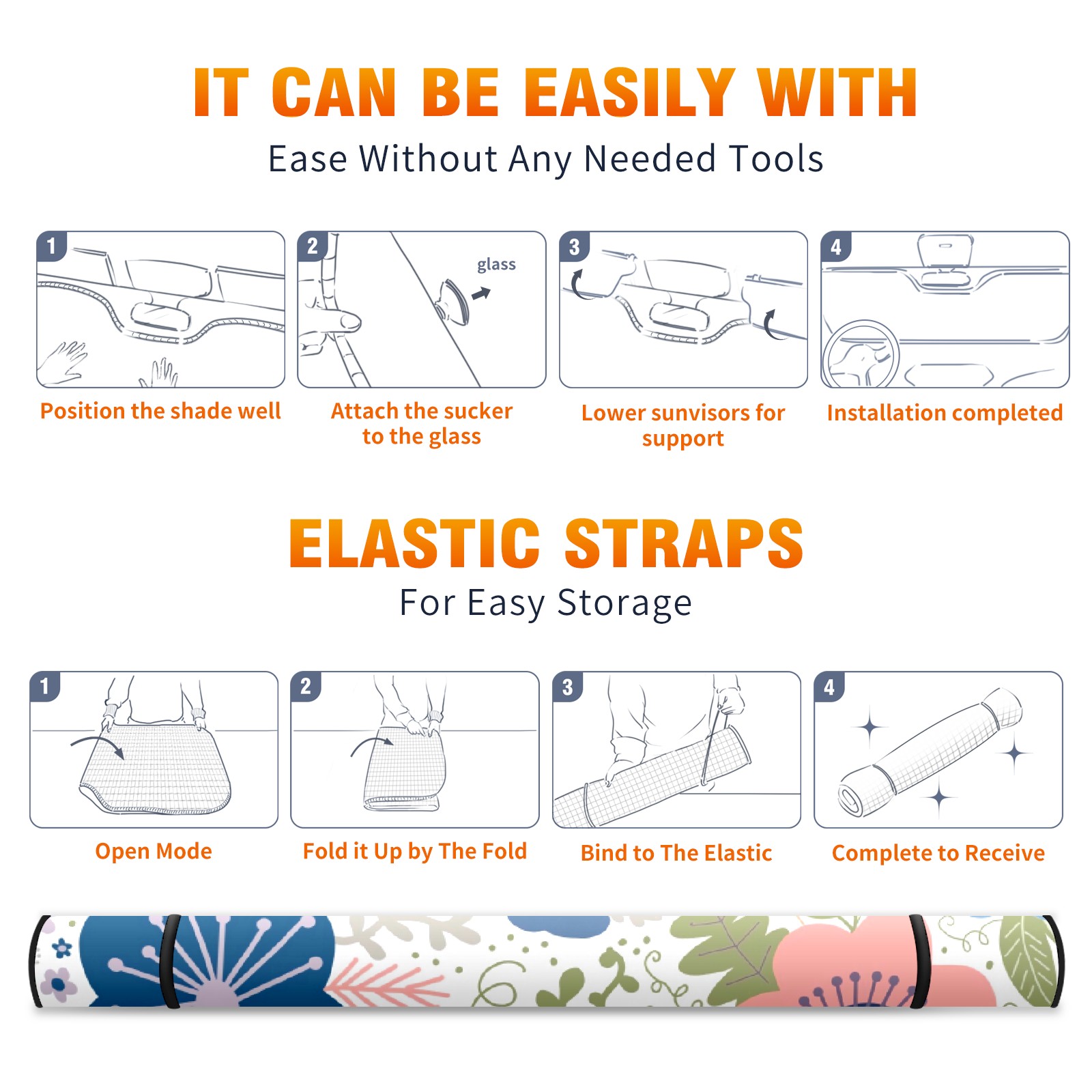 IT CAN BE EASILY WITH
Ease Without Any Needed Tools

1
Position the shade well

2
glass
Attach the sucker to the glass

3
Lower sunvisors for support

4
Installation completed

ELASTIC STRAPS
For Easy Storage

1
Open Mode

2
Fold it Up by The Fold

3
Bind to The Elastic

4
Complete to Receive