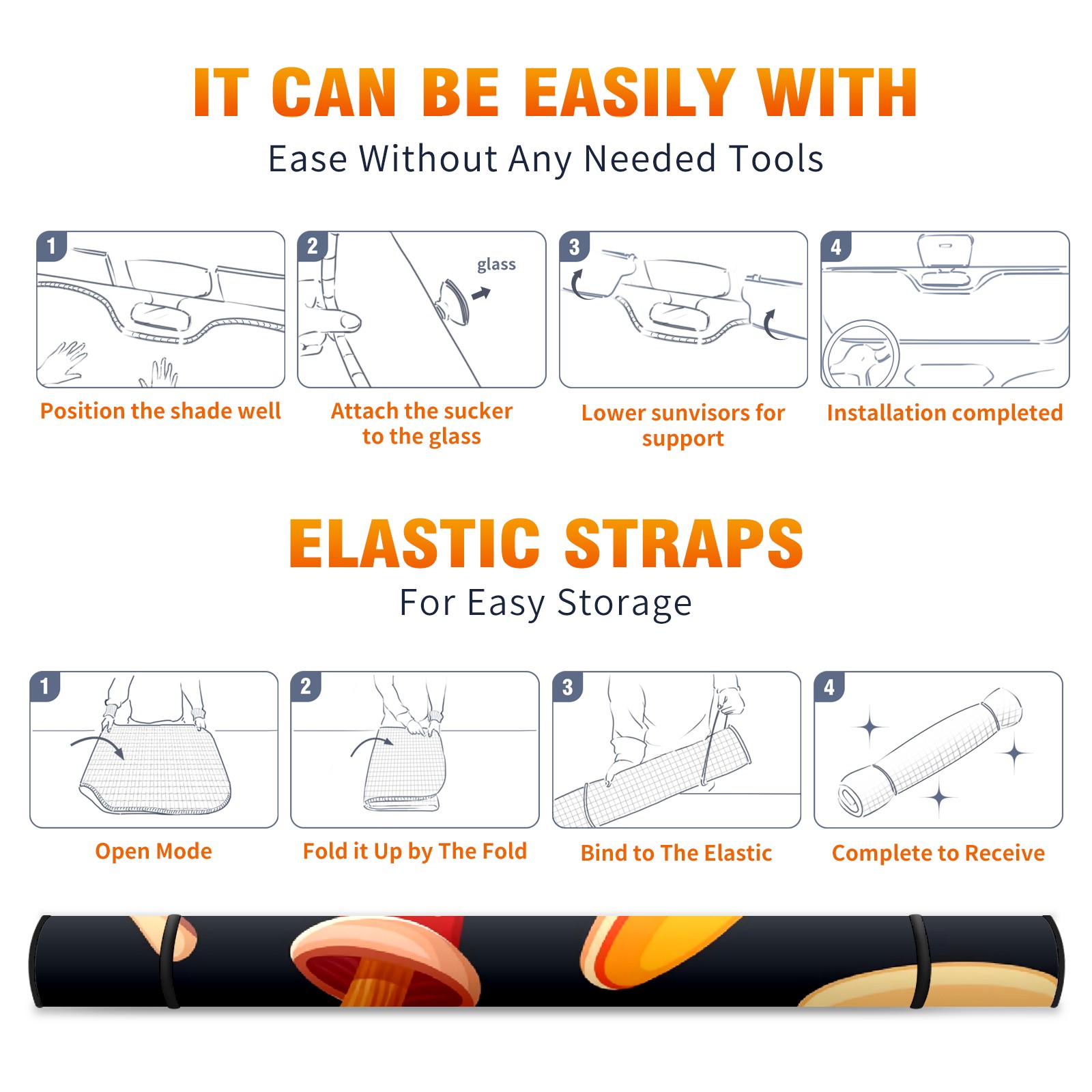 IT CAN BE EASILY WITH

Ease Without Any Needed Tools

1

Position the shade well

2

glass

Attach the sucker to the glass

3

Lower sunvisors for support

4

Installation completed

ELASTIC STRAPS

For Easy Storage

1

Open Mode

2

Fold it Up by The Fold

3

Bind to The Elastic

4

Complete to Receive