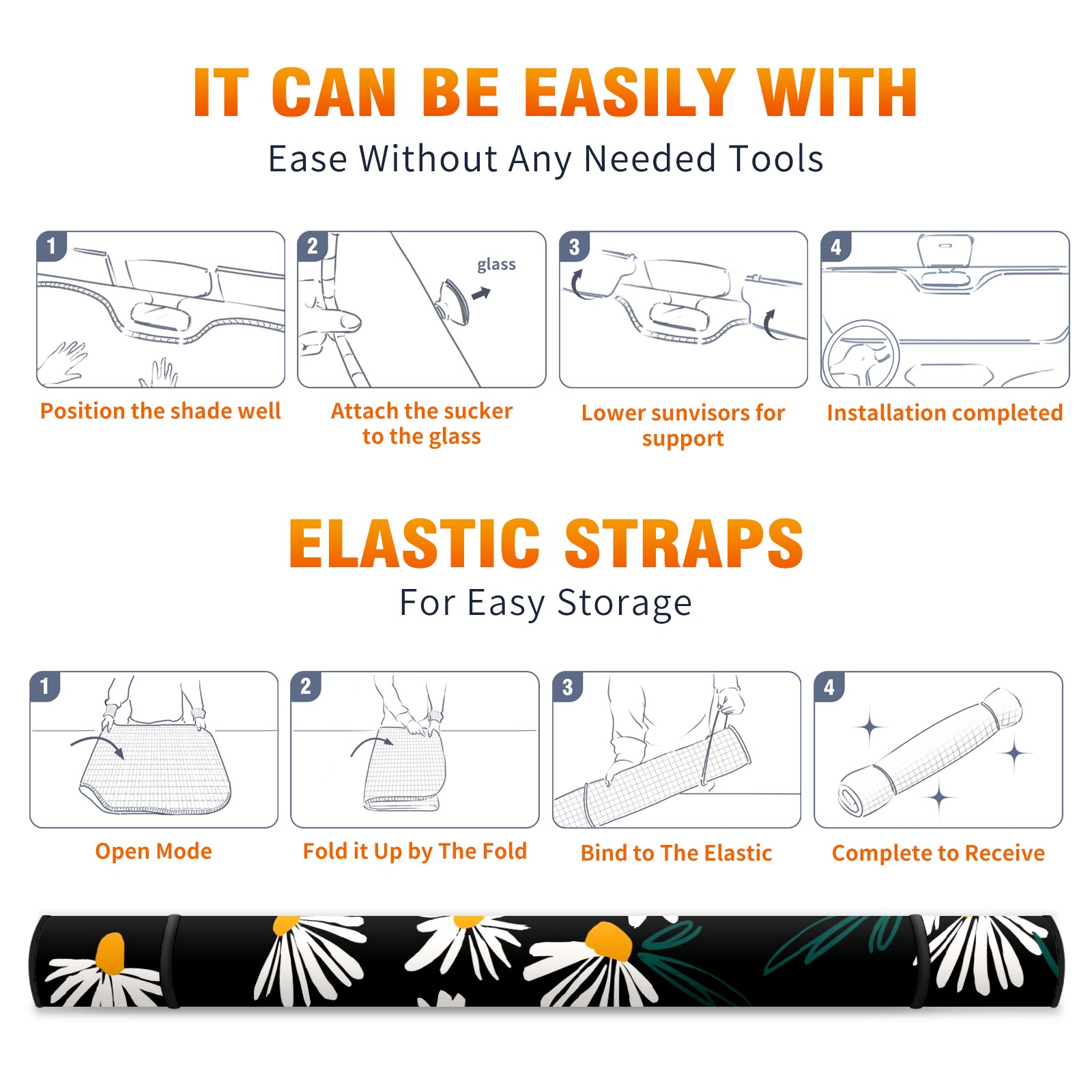 IT CAN BE EASILY WITH
Ease Without Any Needed Tools

1
Position the shade well

2
glass
Attach the sucker to the glass

3
Lower sunvisors for support

4
Installation completed

ELASTIC STRAPS
For Easy Storage

1
Open Mode

2
Fold it Up by The Fold

3
Bind to The Elastic

4
Complete to Receive