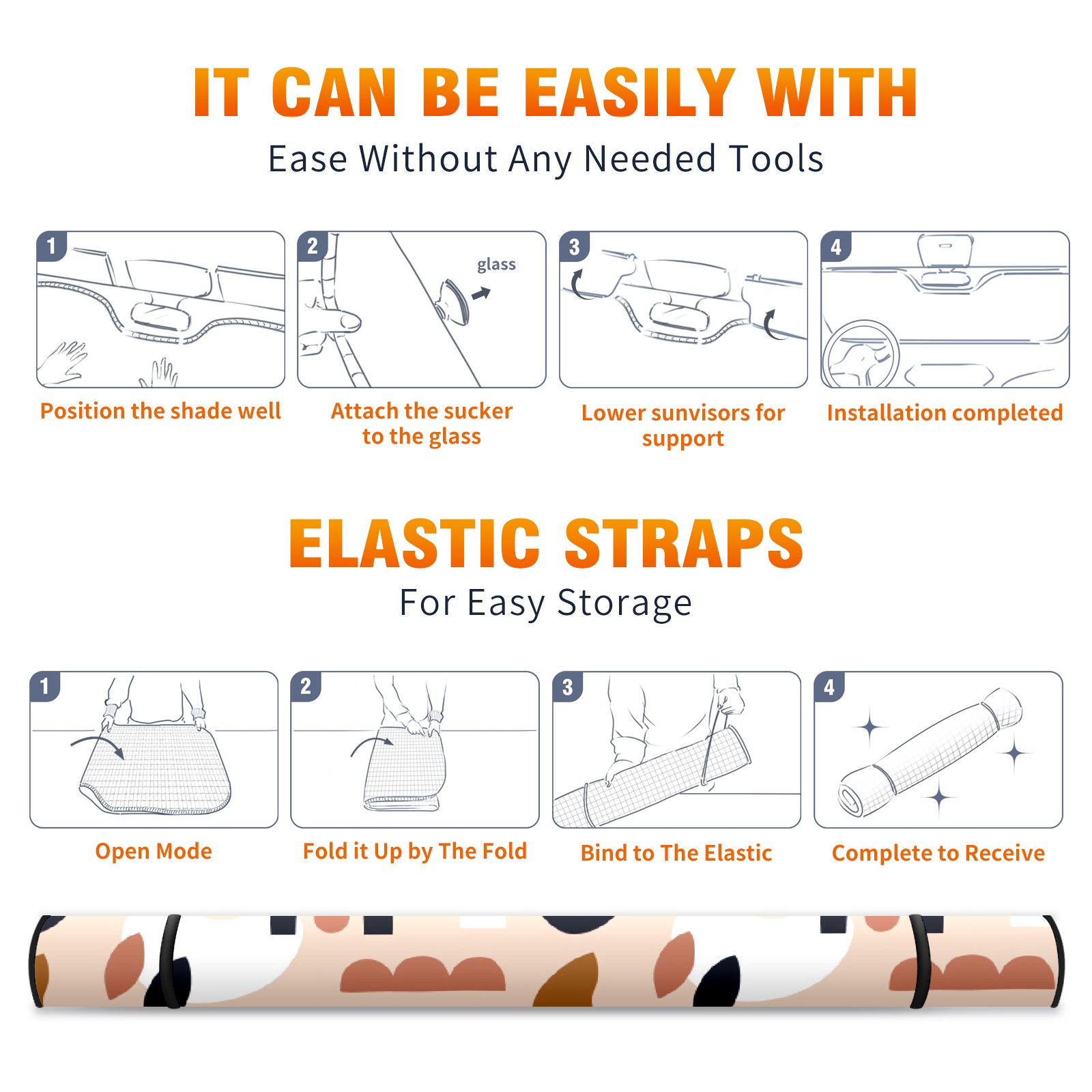 IT CAN BE EASILY WITH

Ease Without Any Needed Tools

1

Position the shade well

2

glass

Attach the sucker to the glass

3

Lower sunvisors for support

4

Installation completed

ELASTIC STRAPS

For Easy Storage

1

Open Mode

2

Fold it Up by The Fold

3

Bind to The Elastic

4

Complete to Receive