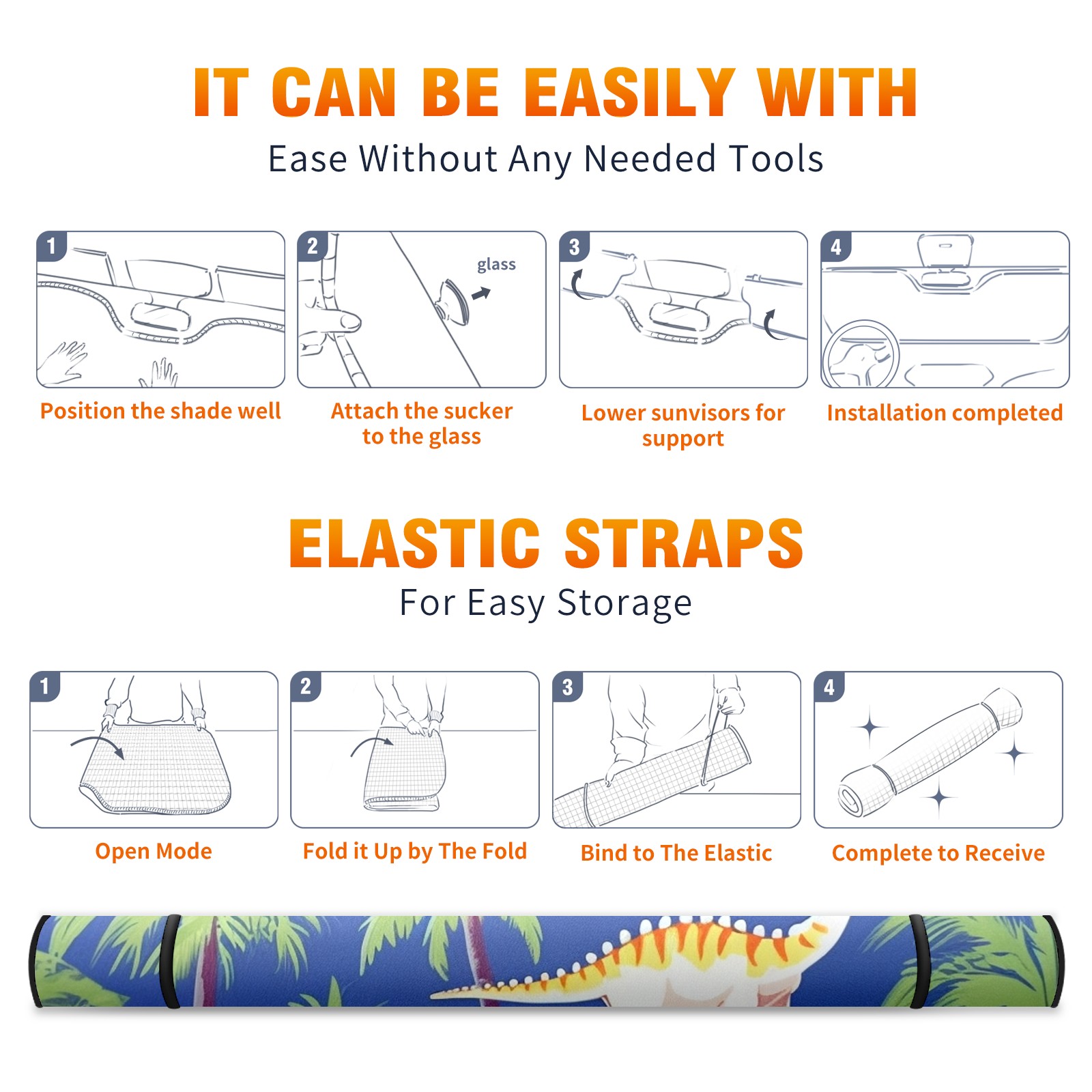 IT CAN BE EASILY WITH
Ease Without Any Needed Tools

1
Position the shade well

2
glass
Attach the sucker to the glass

3
Lower sunvisors for support

4
Installation completed

ELASTIC STRAPS
For Easy Storage

1
Open Mode

2
Fold it Up by The Fold

3
Bind to The Elastic

4
Complete to Receive