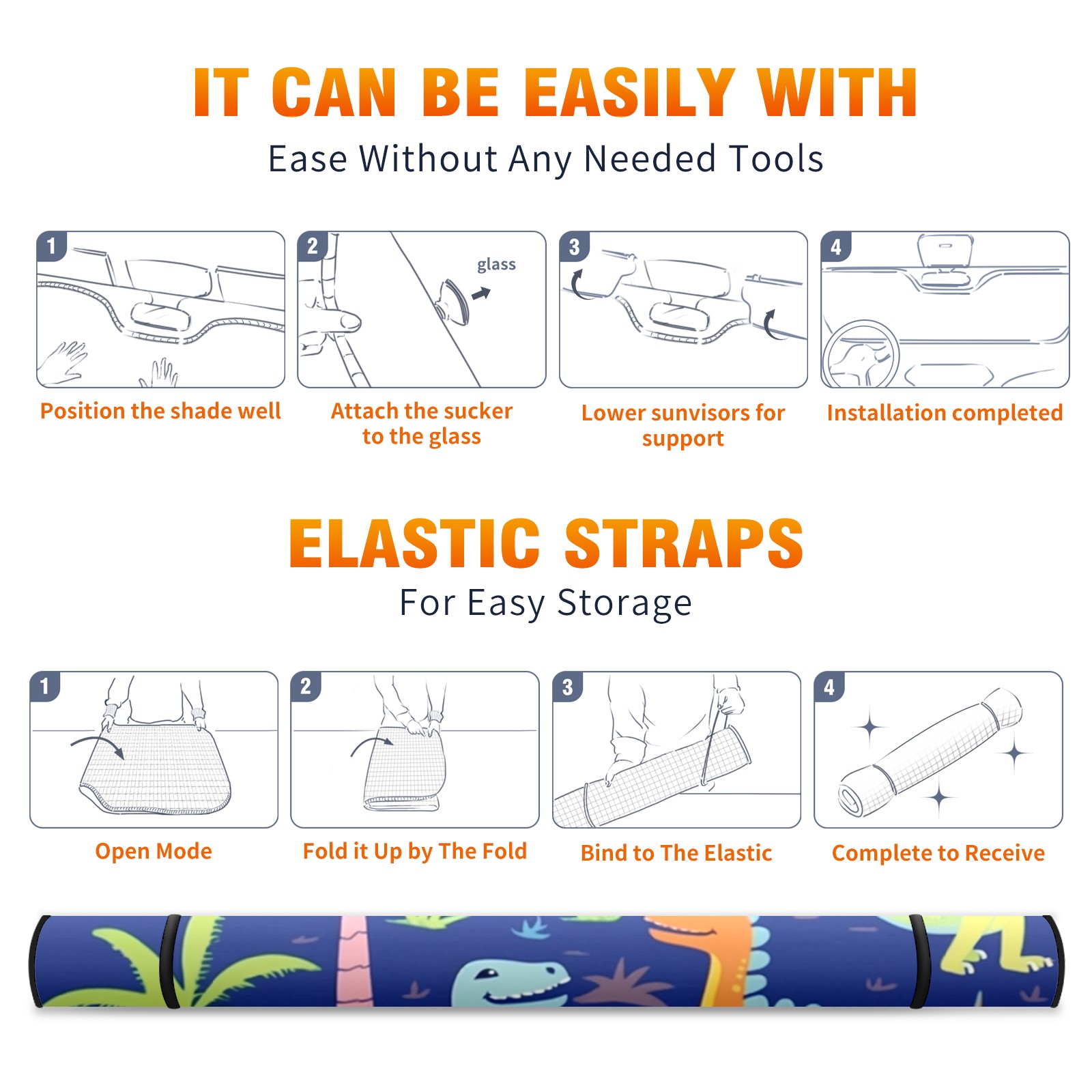 IT CAN BE EASILY WITH

Ease Without Any Needed Tools

1

Position the shade well

2

glass

Attach the sucker to the glass

3

Lower sunvisors for support

4

Installation completed

ELASTIC STRAPS

For Easy Storage

1

Open Mode

2

Fold it Up by The Fold

3

Bind to The Elastic

4

Complete to Receive