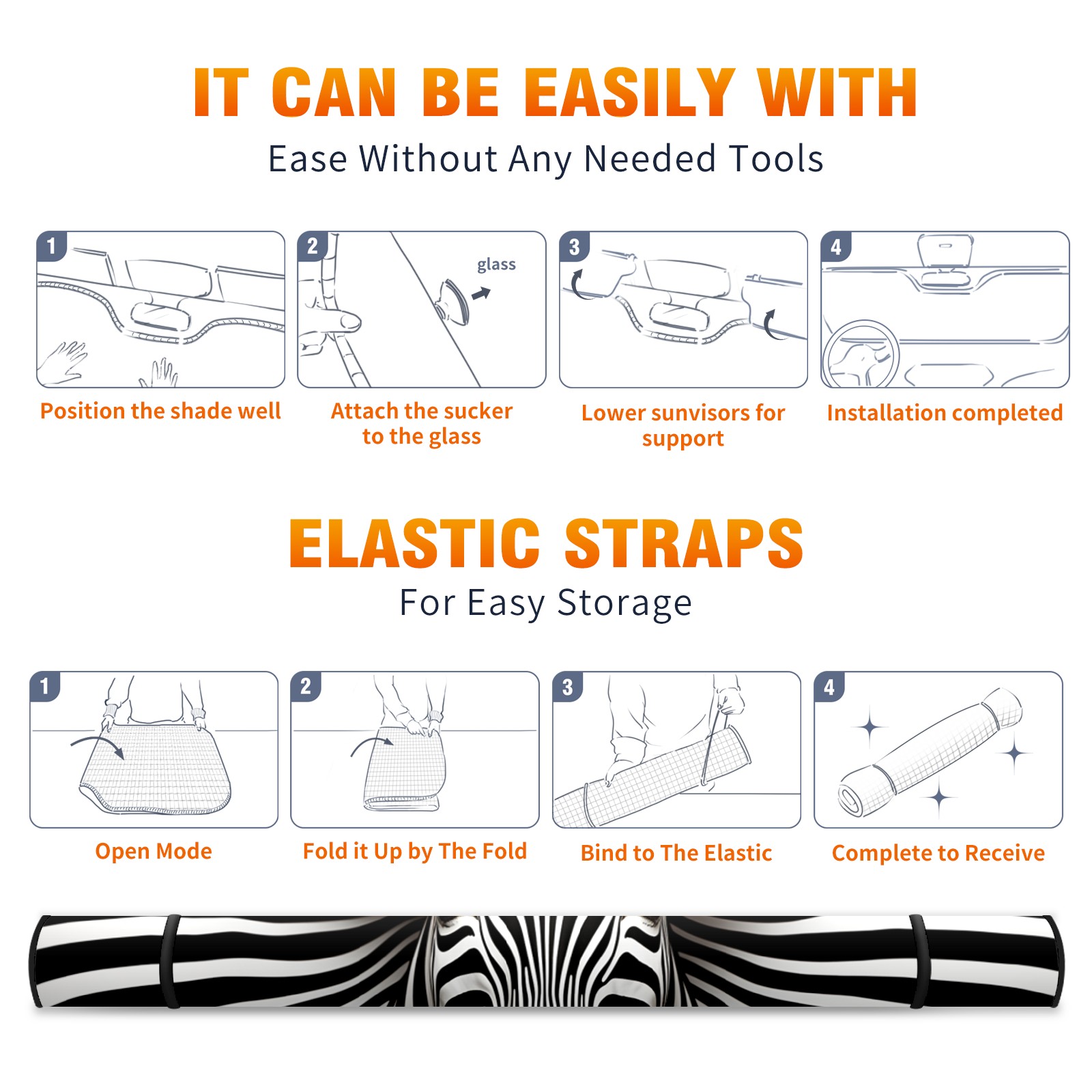 IT CAN BE EASILY WITH
Ease Without Any Needed Tools

1
Position the shade well

2
glass
Attach the sucker to the glass

3
Lower sunvisors for support

4
Installation completed

ELASTIC STRAPS
For Easy Storage

1
Open Mode

2
Fold it Up by The Fold

3
Bind to The Elastic

4
Complete to Receive