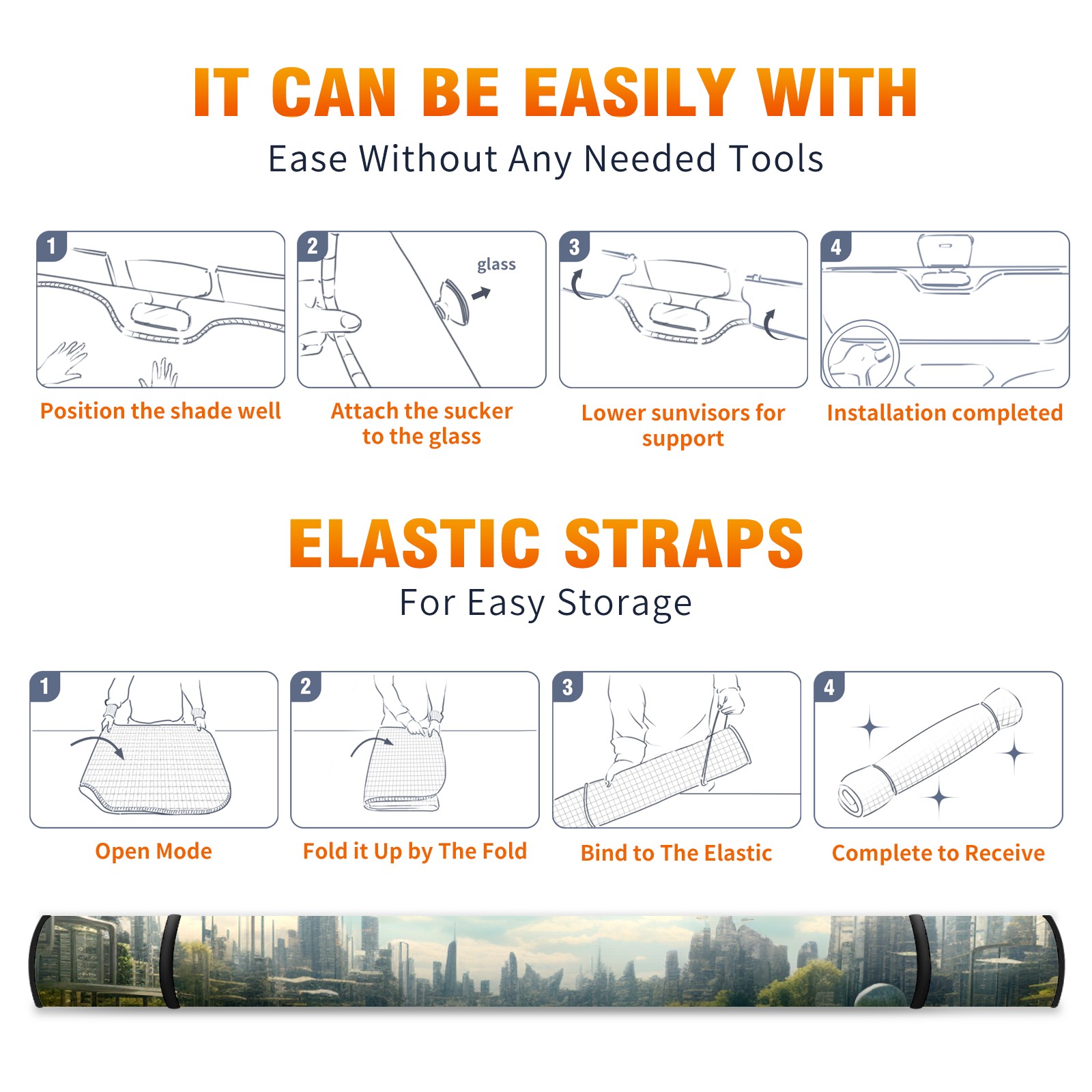 IT CAN BE EASILY WITH
Ease Without Any Needed Tools

1
Position the shade well

2
glass
Attach the sucker to the glass

3
Lower sunvisors for support

4
Installation completed

ELASTIC STRAPS
For Easy Storage

1
Open Mode

2
Fold it Up by The Fold

3
Bind to The Elastic

4
Complete to Receive