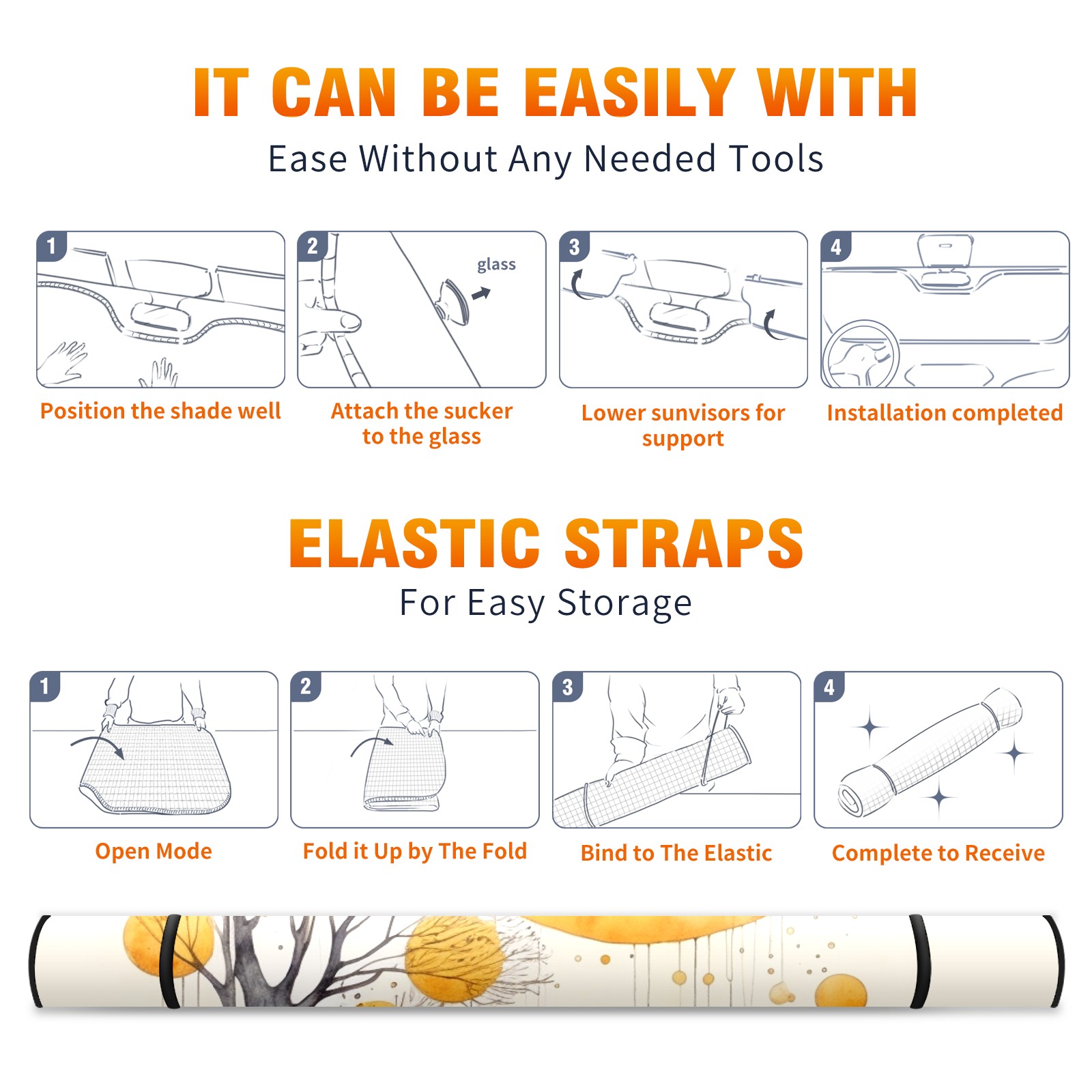 IT CAN BE EASILY WITH

Ease Without Any Needed Tools

1

Position the shade well

2

glass

Attach the sucker to the glass

3

Lower sunvisors for support

4

Installation completed

ELASTIC STRAPS

For Easy Storage

1

Open Mode

2

Fold it Up by The Fold

3

Bind to The Elastic

4

Complete to Receive