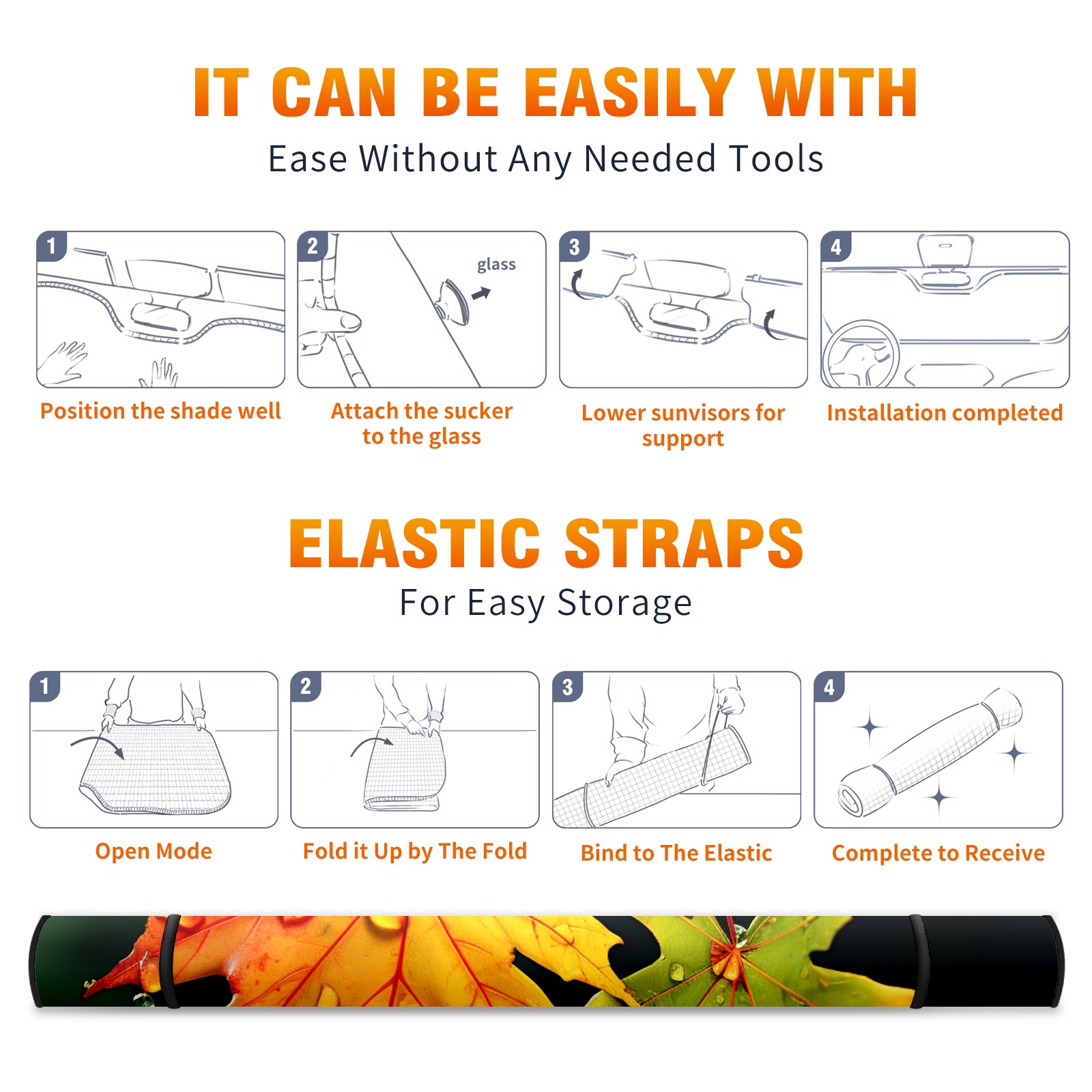 IT CAN BE EASILY WITH
Ease Without Any Needed Tools

1
Position the shade well

2
glass
Attach the sucker to the glass

3
Lower sunvisors for support

4
Installation completed

ELASTIC STRAPS
For Easy Storage

1
Open Mode

2
Fold it Up by The Fold

3
Bind to The Elastic

4
Complete to Receive