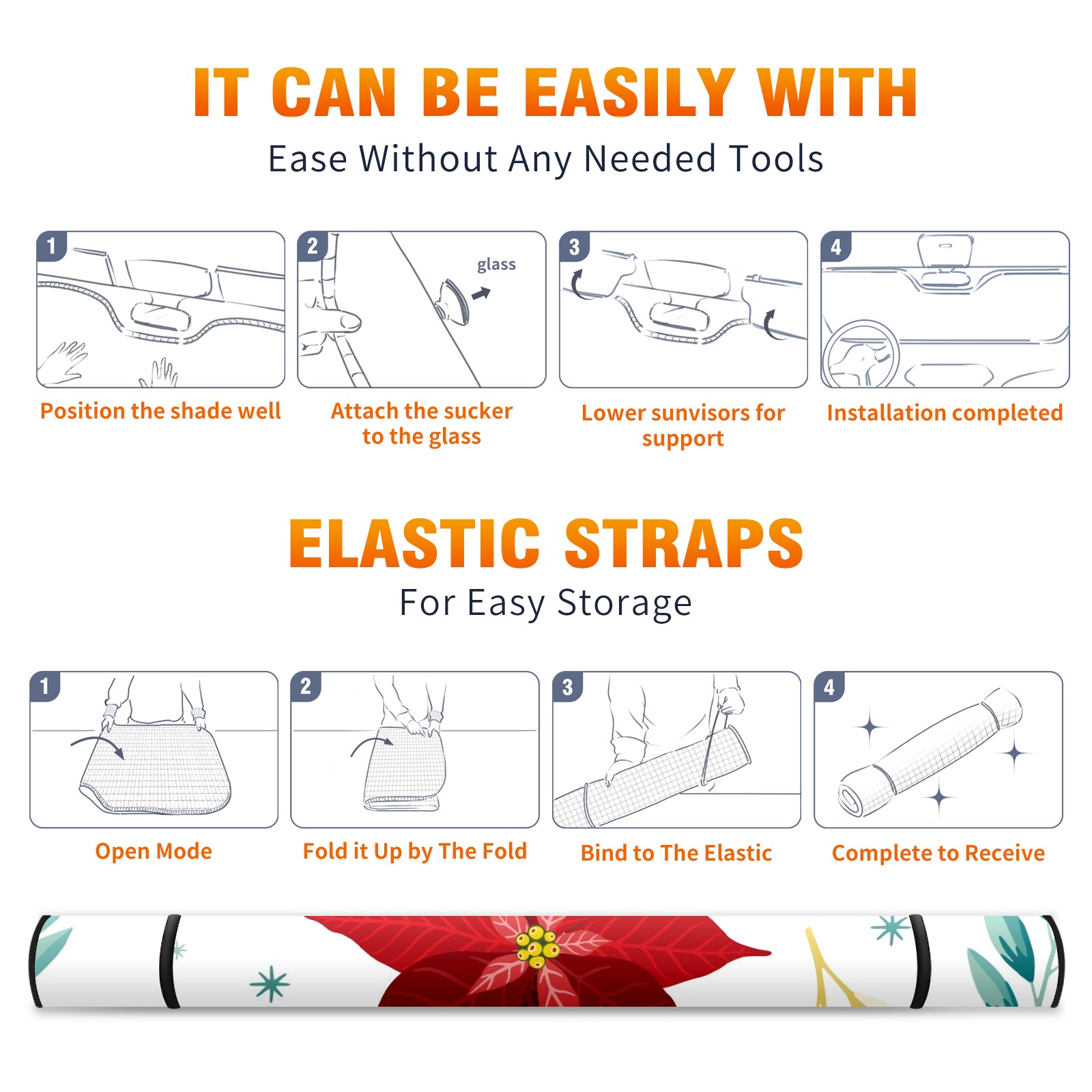 IT CAN BE EASILY WITH
Ease Without Any Needed Tools

1
Position the shade well

2
glass
Attach the sucker to the glass

3
Lower sunvisors for support

4
Installation completed

ELASTIC STRAPS
For Easy Storage

1
Open Mode

2
Fold it Up by The Fold

3
Bind to The Elastic

4
Complete to Receive